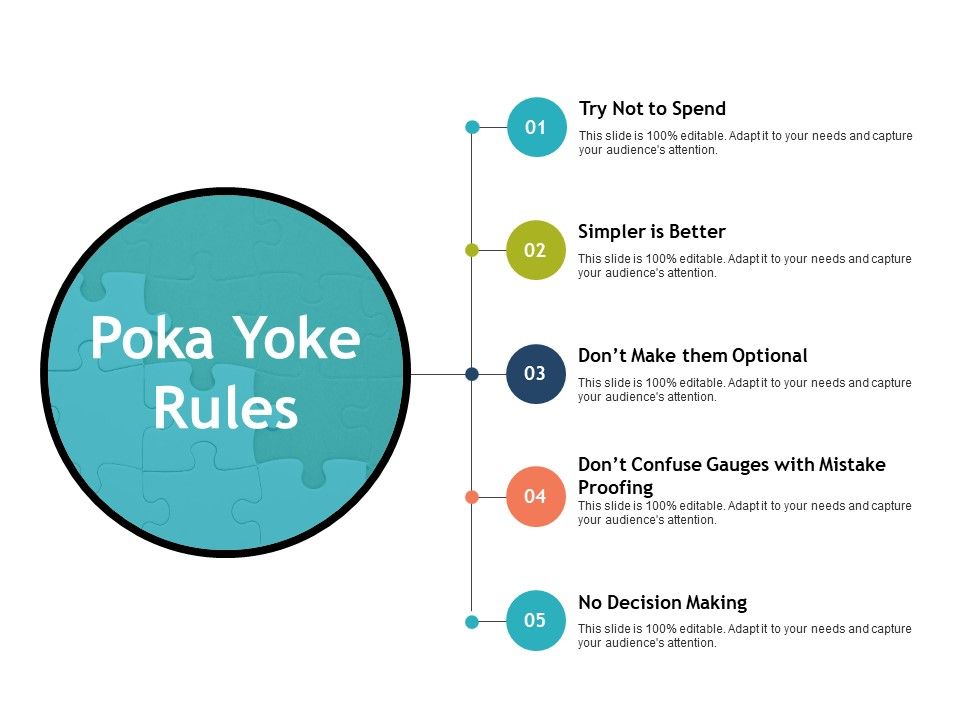 Poka Yoke Rules

01
Try Not to Spend
This slide is 100% editable. Adapt it to your needs and capture your audience's attention.

02
Simpler is Better
This slide is 100% editable. Adapt it to your needs and capture your audience's attention.

03
Don't Make them Optional
This slide is 100% editable. Adapt it to your needs and capture your audience's attention.

04
Don't Confuse Gauges with Mistake Proofing
This slide is 100% editable. Adapt it to your needs and capture your audience's attention.

05
No Decision Making
This slide is 100% editable. Adapt it to your needs and capture your audience's attention.