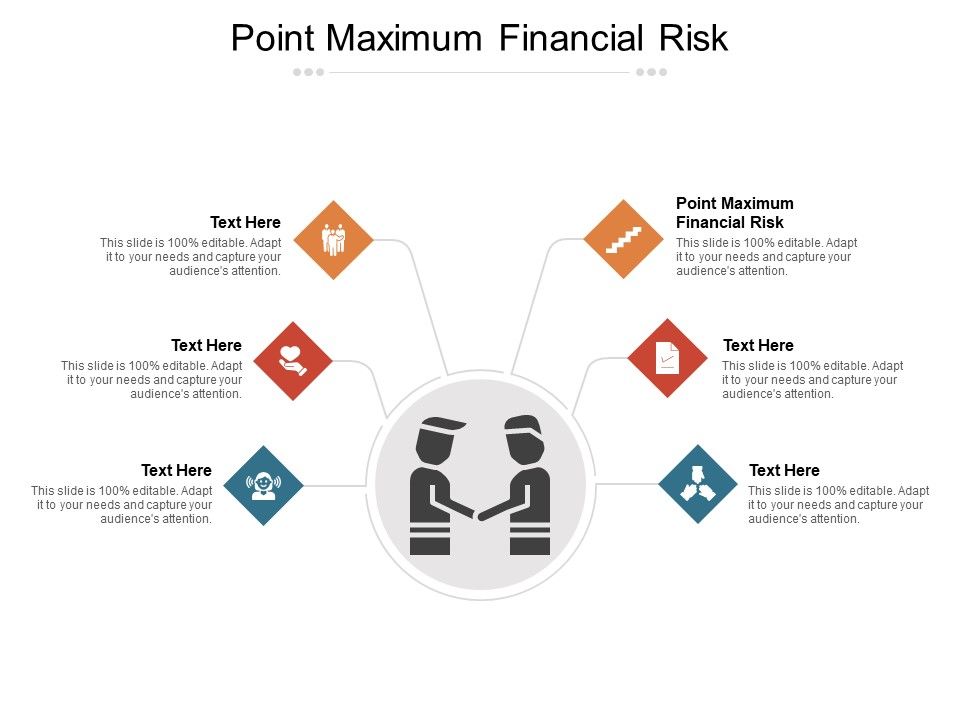 Point Maximum Financial Risk

Text Here
This slide is 100% editable. Adapt it to your needs and capture your audience's attention.

Text Here
This slide is 100% editable. Adapt it to your needs and capture your audience's attention.

Text Here
This slide is 100% editable. Adapt it to your needs and capture your audience's attention.

Point Maximum Financial Risk
This slide is 100% editable. Adapt it to your needs and capture your audience's attention.

Text Here
This slide is 100% editable. Adapt it to your needs and capture your audience's attention.

Text Here
This slide is 100% editable. Adapt it to your needs and capture your audience's attention.