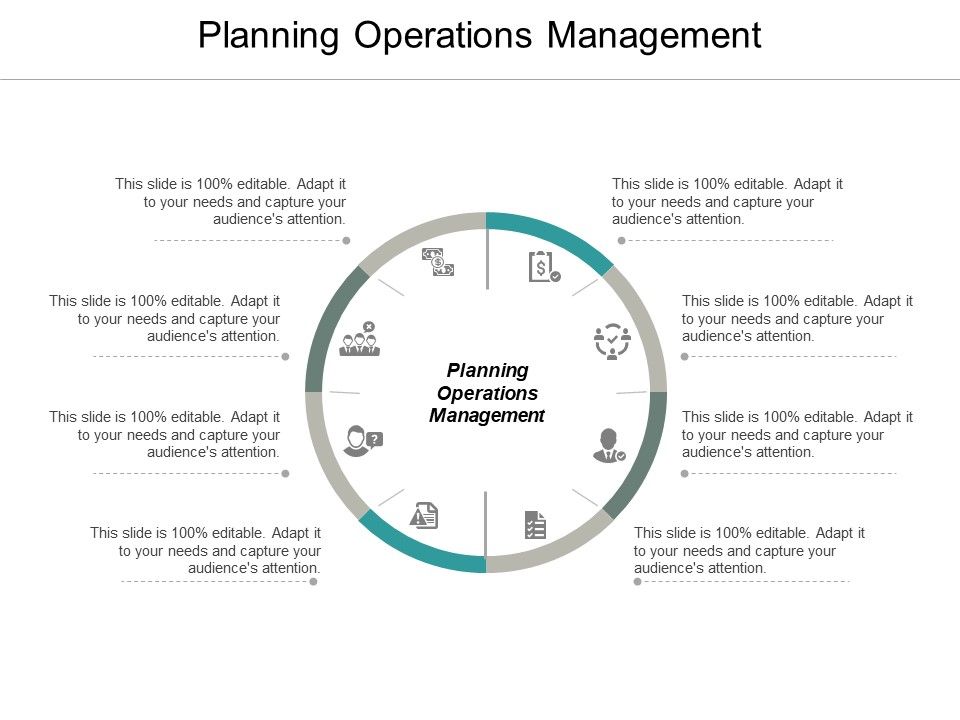 Planning Operations Management

This slide is 100% editable. Adapt it to your needs and capture your audience's attention.

This slide is 100% editable. Adapt it to your needs and capture your audience's attention.

This slide is 100% editable. Adapt it to your needs and capture your audience's attention.

This slide is 100% editable. Adapt it to your needs and capture your audience's attention.

Planning Operations Management

This slide is 100% editable. Adapt it to your needs and capture your audience's attention.

This slide is 100% editable. Adapt it to your needs and capture your audience's attention.

This slide is 100% editable. Adapt it to your needs and capture your audience's attention.

This slide is 100% editable. Adapt it to your needs and capture your audience's attention.