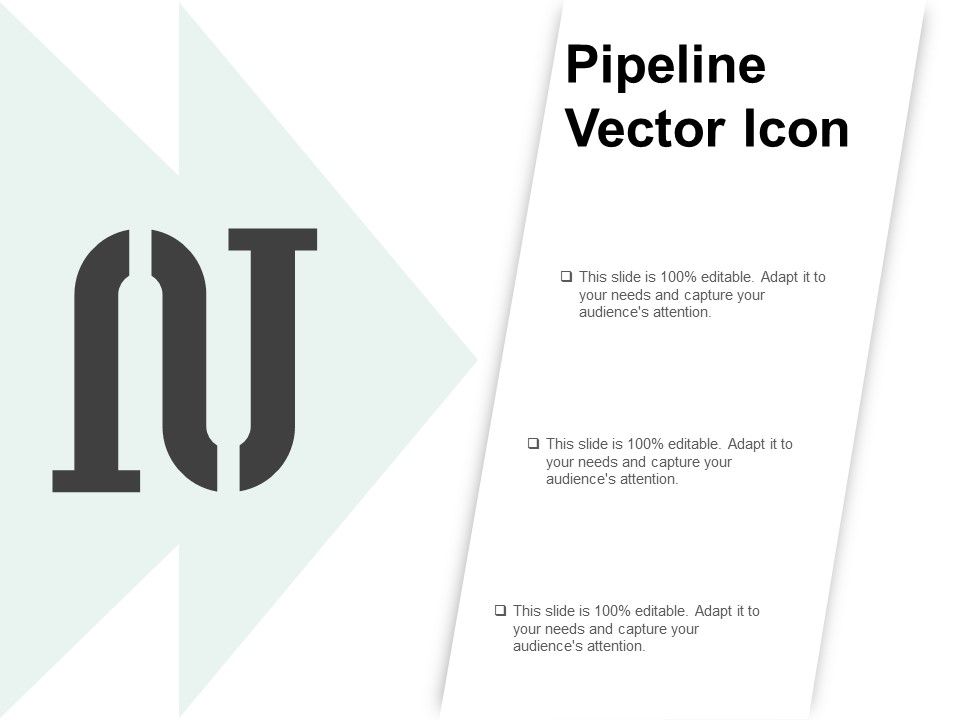 Pipeline Vector Icon

❑ This slide is 100% editable. Adapt it to your needs and capture your audience's attention.

❑ This slide is 100% editable. Adapt it to your needs and capture your audience's attention.

❑ This slide is 100% editable. Adapt it to your needs and capture your audience's attention.