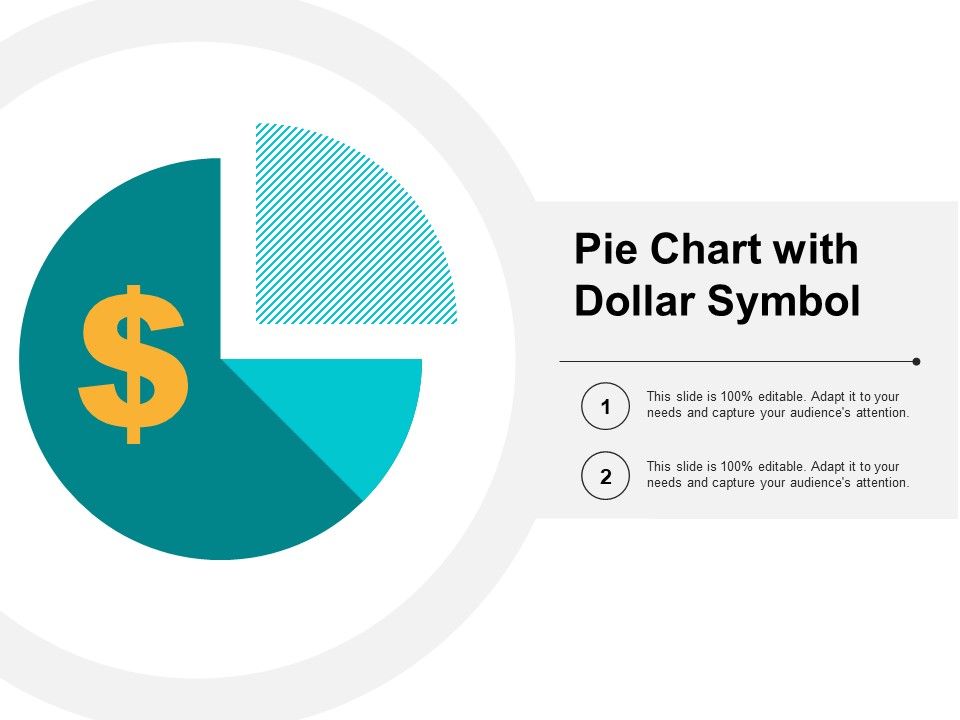 $

Pie Chart with Dollar Symbol

1 This slide is 100% editable. Adapt it to your needs and capture your audience's attention.

2 This slide is 100% editable. Adapt it to your needs and capture your audience's attention.