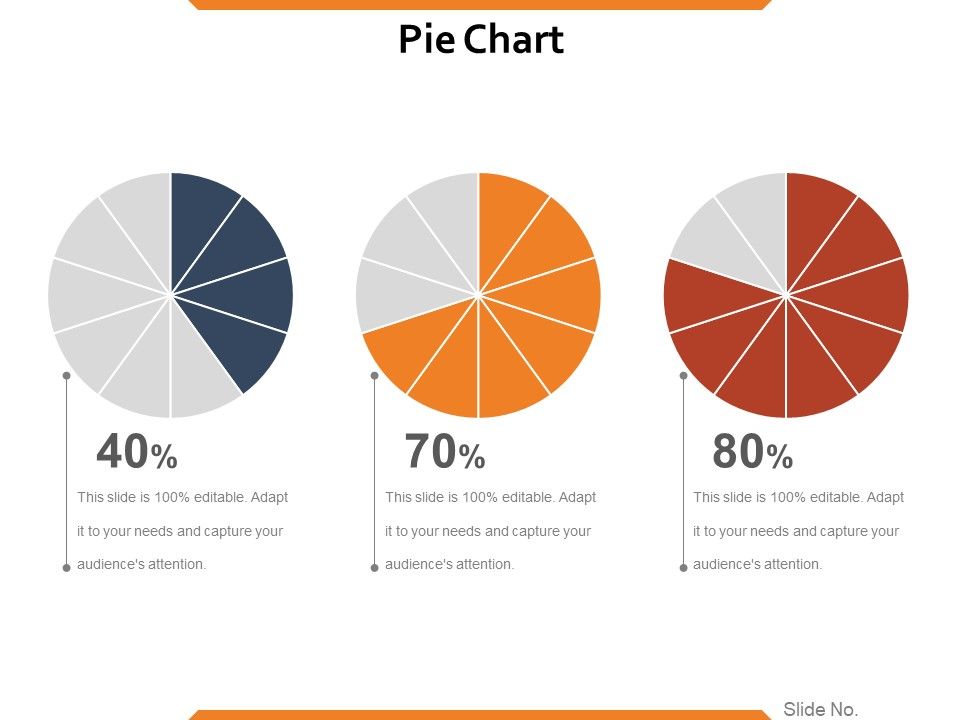 Pie Chart

40%

This slide is 100% editable. Adapt it to your needs and capture your audience's attention.

70%

This slide is 100% editable. Adapt it to your needs and capture your audience's attention.

80%

This slide is 100% editable. Adapt it to your needs and capture your audience's attention.

Slide No.