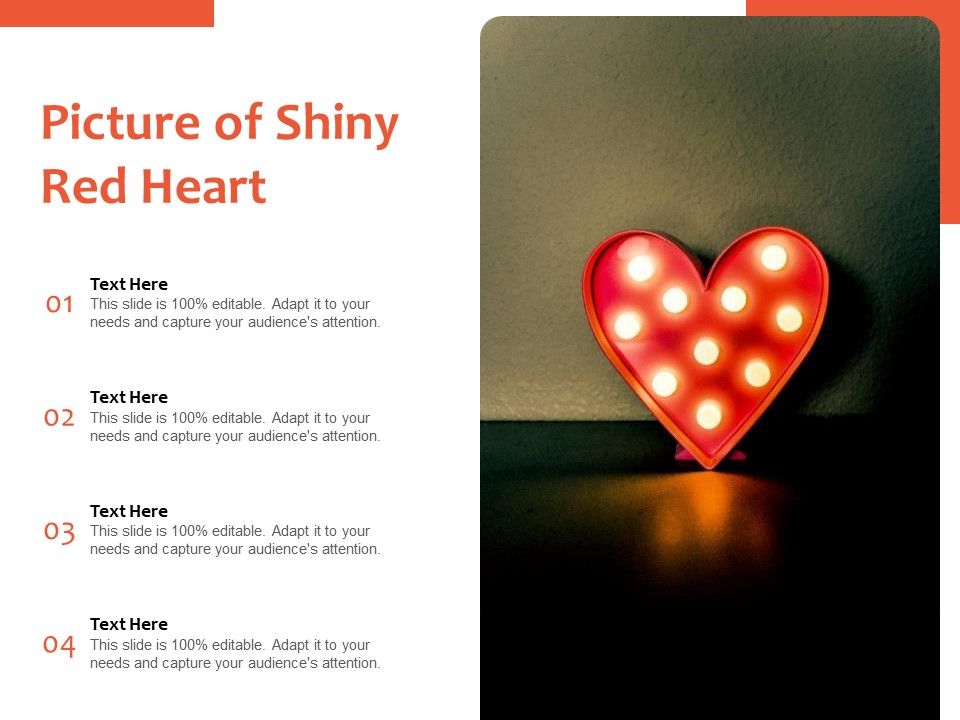 Picture of Shiny Red Heart

01
Text Here
This slide is 100% editable. Adapt it to your needs and capture your audience's attention.

02
Text Here
This slide is 100% editable. Adapt it to your needs and capture your audience's attention.

03
Text Here
This slide is 100% editable. Adapt it to your needs and capture your audience's attention.

04
Text Here
This slide is 100% editable. Adapt it to your needs and capture your audience's attention.