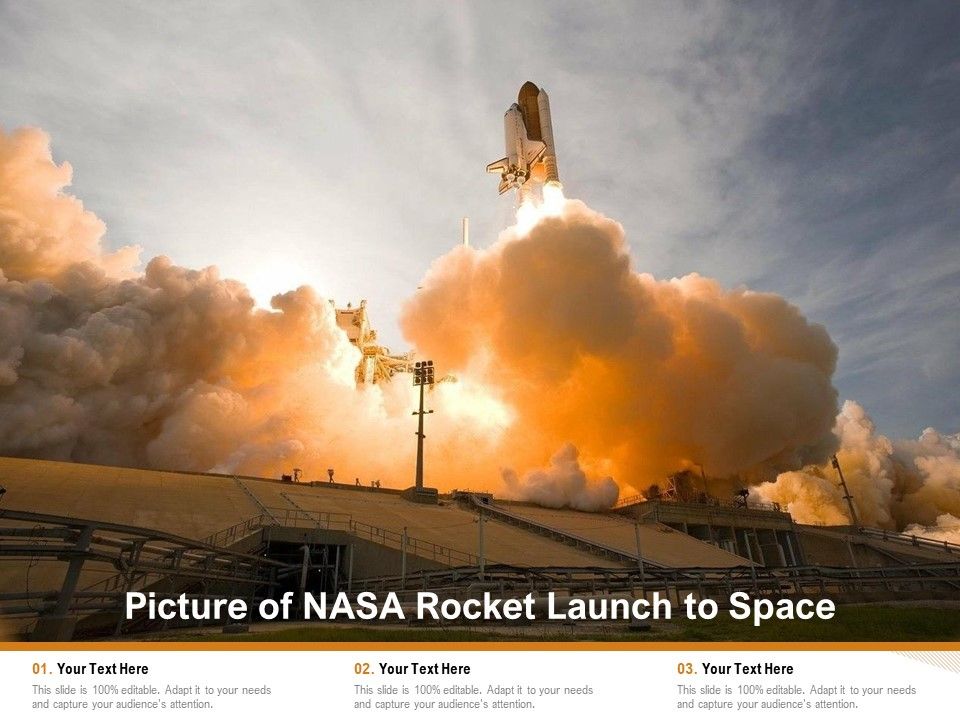 Picture of NASA Rocket Launch to Space

01. Your Text Here
This slide is 100% editable. Adapt it to your needs and capture your audience's attention.

02. Your Text Here
This slide is 100% editable. Adapt it to your needs and capture your audience's attention.

03. Your Text Here
This slide is 100% editable. Adapt it to your needs and capture your audience's attention.