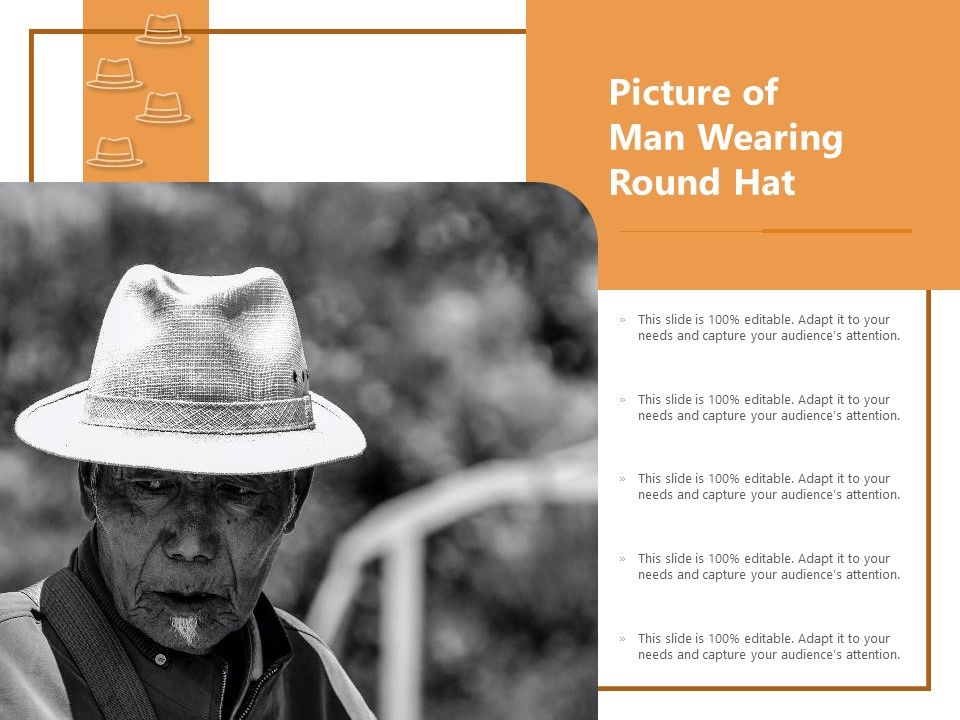 Picture of Man Wearing Round Hat

» This slide is 100% editable. Adapt it to your needs and capture your audience's attention.

» This slide is 100% editable. Adapt it to your needs and capture your audience's attention.

» This slide is 100% editable. Adapt it to your needs and capture your audience's attention.

» This slide is 100% editable. Adapt it to your needs and capture your audience's attention.

» This slide is 100% editable. Adapt it to your needs and capture your audience's attention.