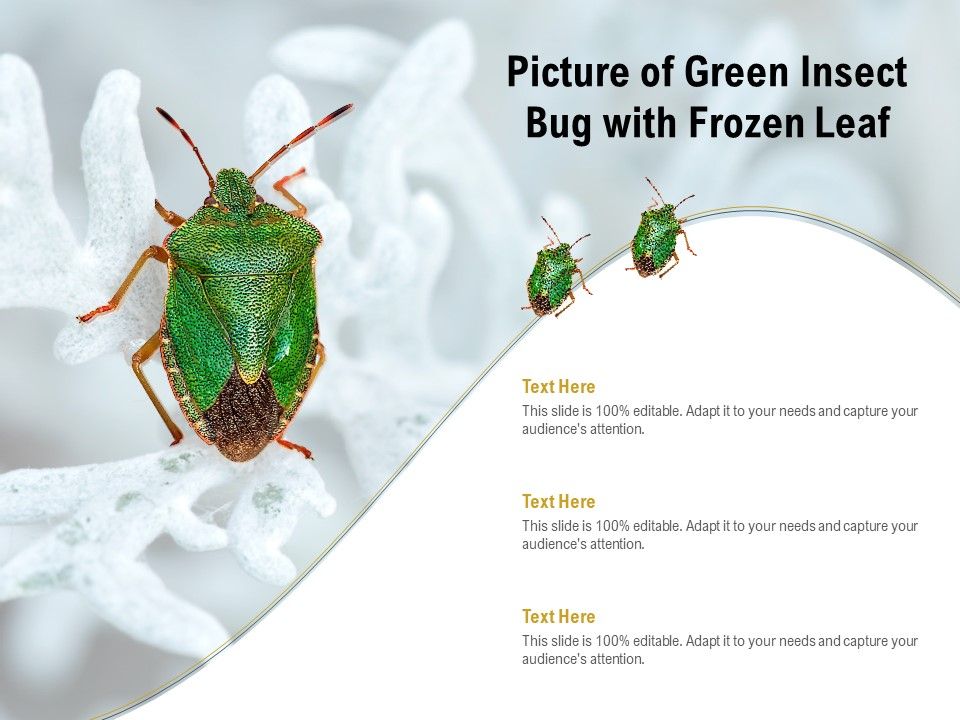 Picture of Green Insect Bug with Frozen Leaf

Text Here
This slide is 100% editable. Adapt it to your needs and capture your audience's attention.

Text Here
This slide is 100% editable. Adapt it to your needs and capture your audience's attention.

Text Here
This slide is 100% editable. Adapt it to your needs and capture your audience's attention.