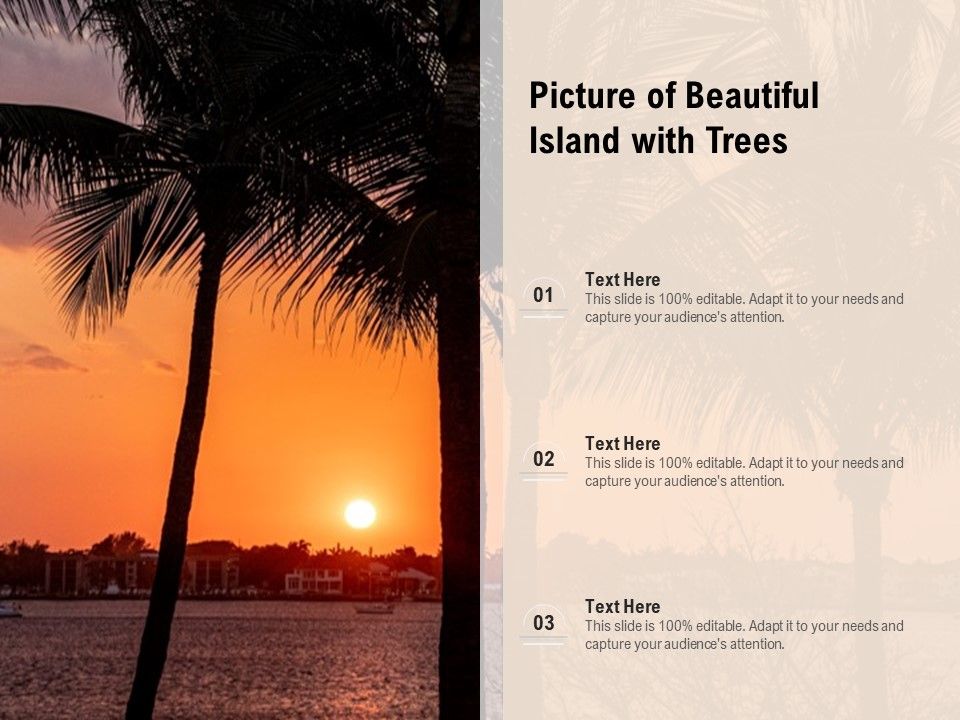 Picture of Beautiful Island with Trees

01
Text Here
This slide is 100% editable. Adapt it to your needs and capture your audience's attention.

02
Text Here
This slide is 100% editable. Adapt it to your needs and capture your audience's attention.

03
Text Here
This slide is 100% editable. Adapt it to your needs and capture your audience's attention.