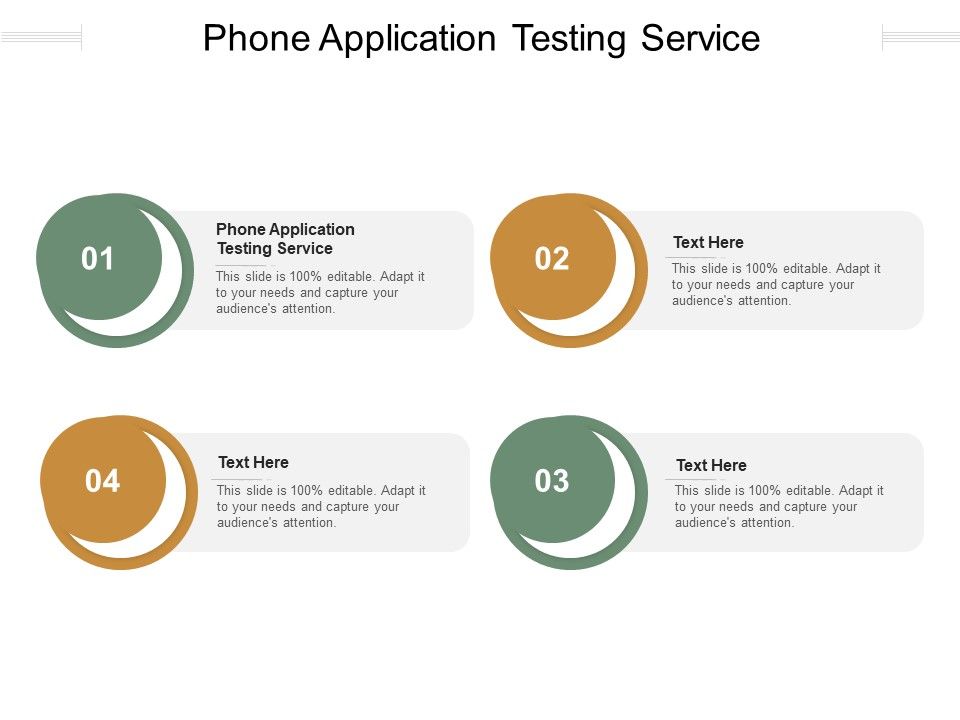 Phone Application Testing Service

01

Phone Application Testing Service

This slide is 100% editable. Adapt it to your needs and capture your audience's attention.

02

Text Here

This slide is 100% editable. Adapt it to your needs and capture your audience's attention.

04

Text Here

This slide is 100% editable. Adapt it to your needs and capture your audience's attention.

03

Text Here

This slide is 100% editable. Adapt it to your needs and capture your audience's attention.