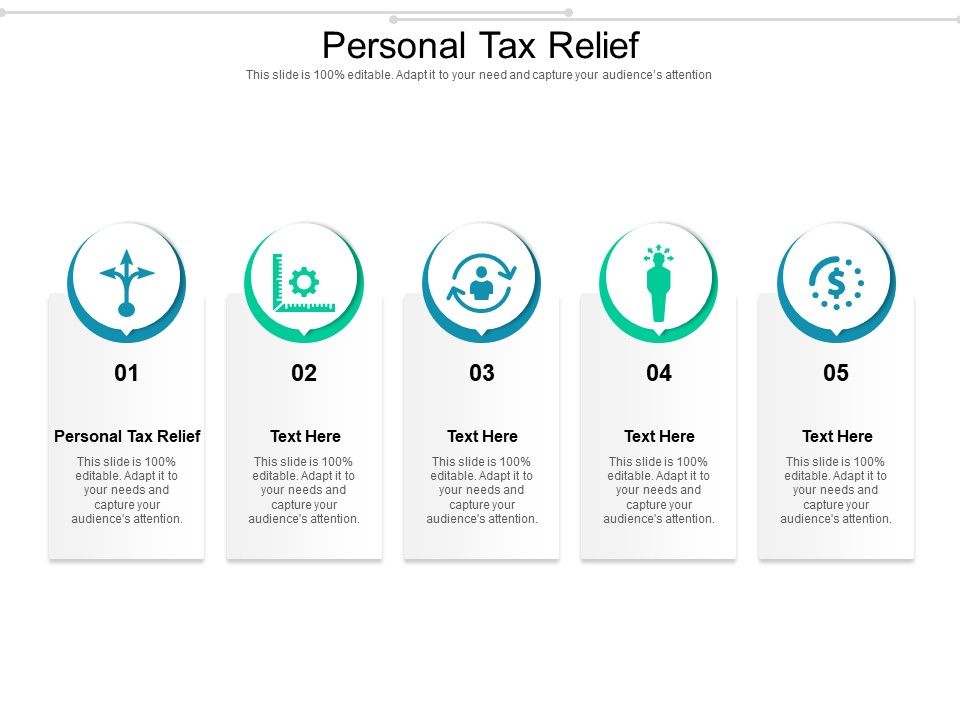 Personal Tax Relief

This slide is 100% editable. Adapt it to your need and capture your audience's attention

01

Personal Tax Relief

This slide is 100% editable. Adapt it to your needs and capture your audience's attention.

02

Text Here

This slide is 100% editable. Adapt it to your needs and capture your audience's attention.

03

Text Here

This slide is 100% editable. Adapt it to your needs and capture your audience's attention.

04

Text Here

This slide is 100% editable. Adapt it to your needs and capture your audience's attention.

05

Text Here

This slide is 100% editable. Adapt it to your needs and capture your audience's attention.