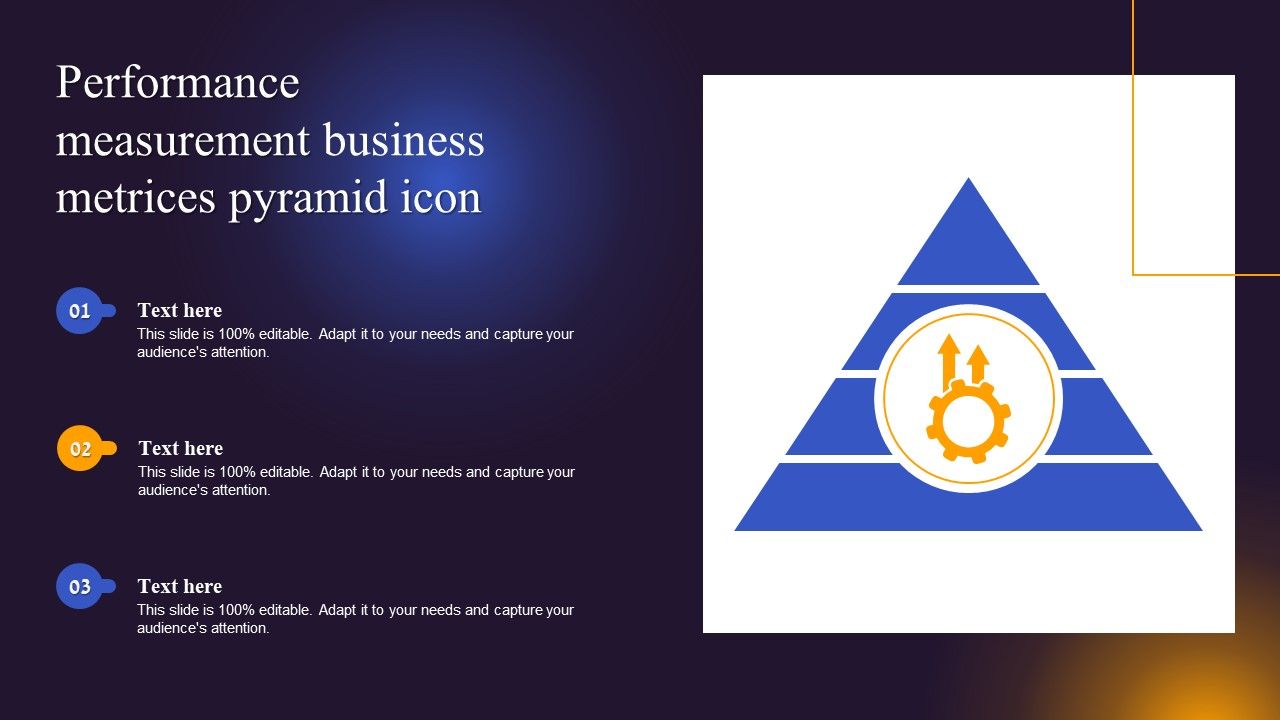 Performance measurement business metrices pyramid icon

01
Text here
This slide is 100% editable. Adapt it to your needs and capture your audience's attention.

02
Text here
This slide is 100% editable. Adapt it to your needs and capture your audience's attention.

03
Text here
This slide is 100% editable. Adapt it to your needs and capture your audience's attention.