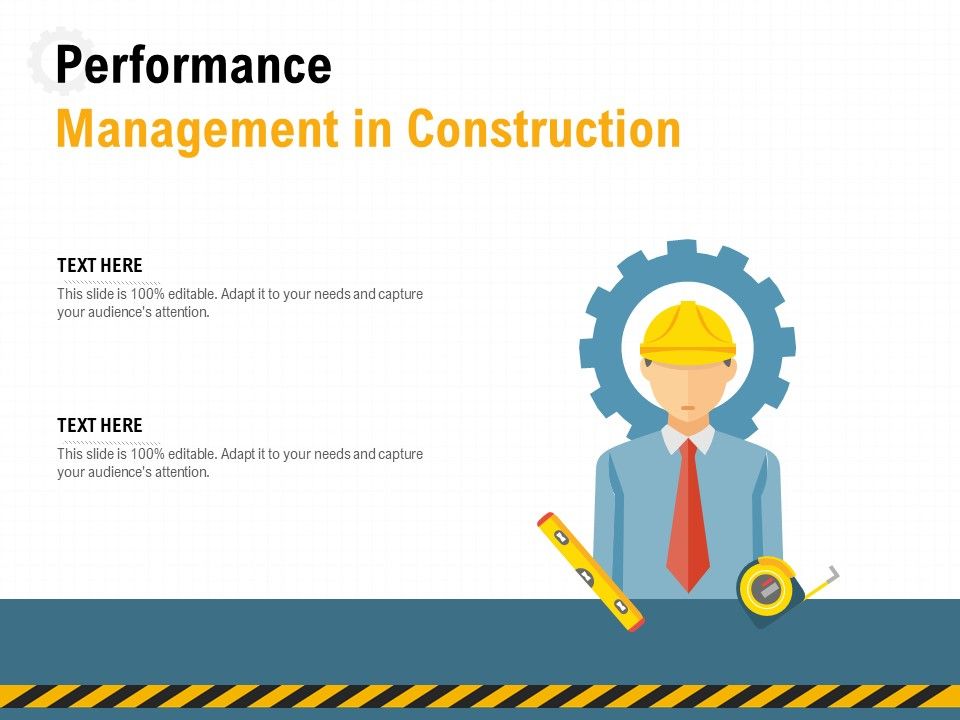 Performance
Management in Construction

TEXT HERE
This slide is 100% editable. Adapt it to your needs and capture your audience's attention.

TEXT HERE
This slide is 100% editable. Adapt it to your needs and capture your audience's attention.