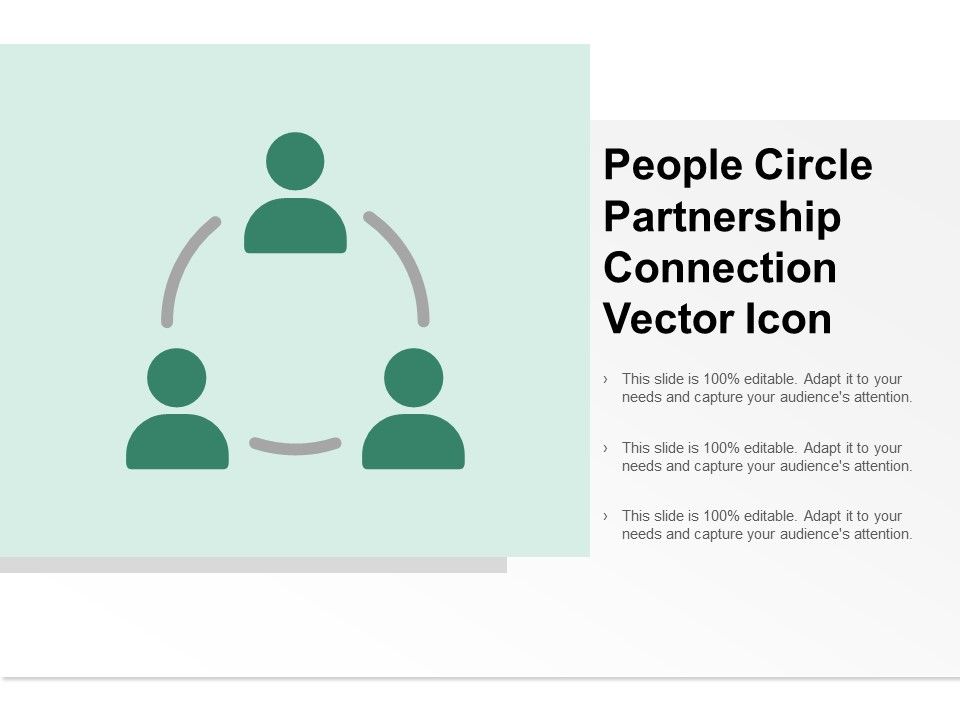 People Circle Partnership Connection Vector Icon

› This slide is 100% editable. Adapt it to your needs and capture your audience's attention.

› This slide is 100% editable. Adapt it to your needs and capture your audience's attention.

› This slide is 100% editable. Adapt it to your needs and capture your audience's attention.