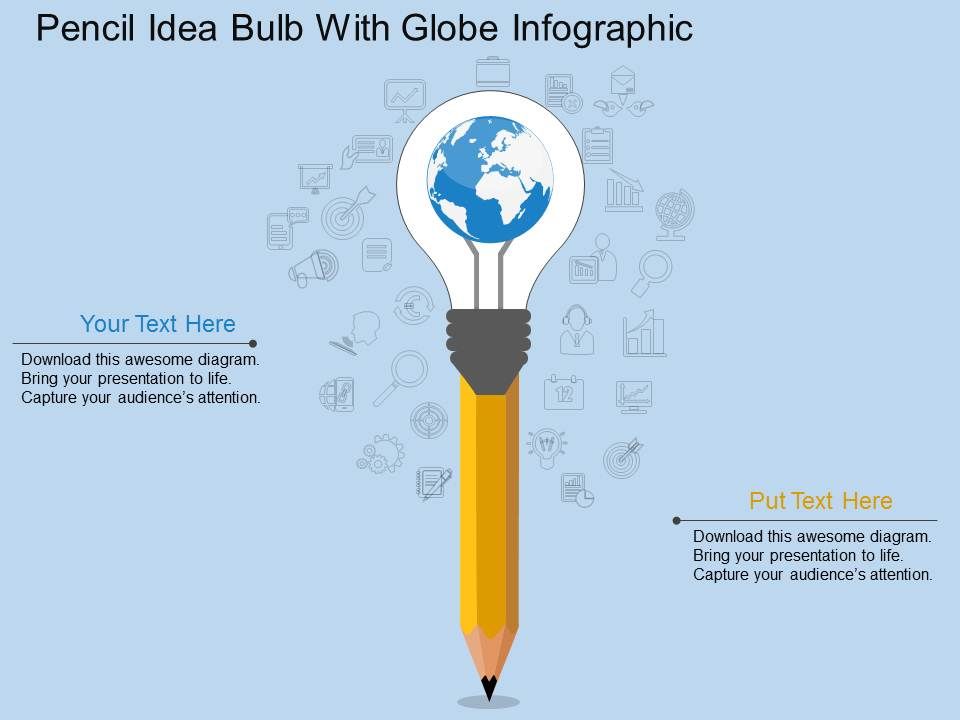 Pencil Idea Bulb With Globe Infographic

Your Text Here

Download this awesome diagram. Bring your presentation to life. Capture your audience's attention.

12

Put Text Here

Download this awesome diagram. Bring your presentation to life. Capture your audience's attention.