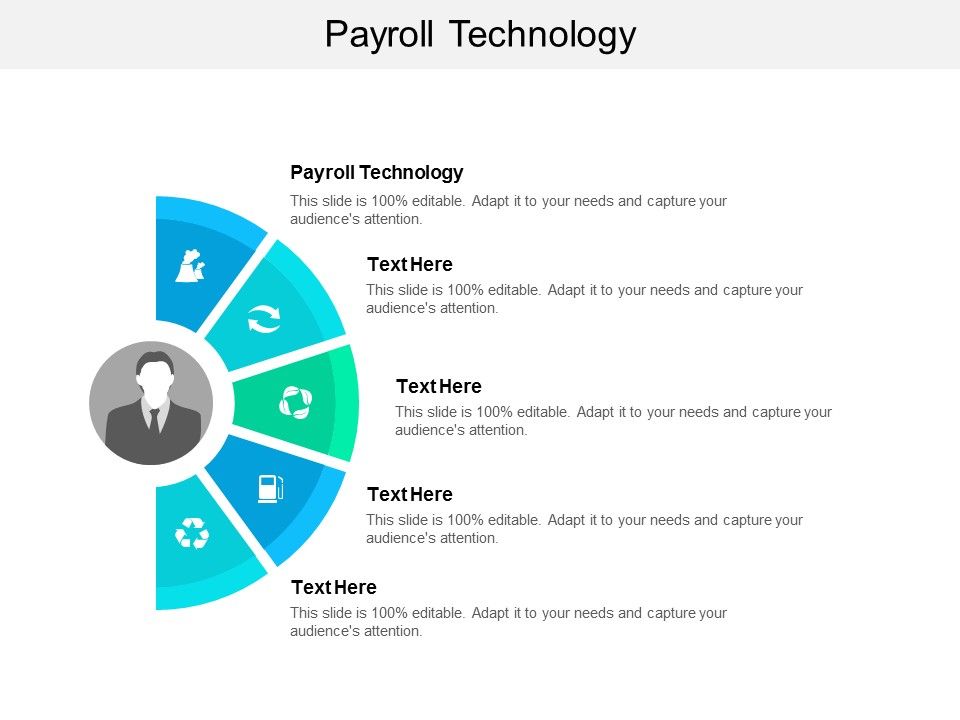 Payroll Technology

Payroll Technology

This slide is 100% editable. Adapt it to your needs and capture your audience's attention.

Text Here

This slide is 100% editable. Adapt it to your needs and capture your audience's attention.

Text Here

This slide is 100% editable. Adapt it to your needs and capture your audience's attention.

Text Here

This slide is 100% editable. Adapt it to your needs and capture your audience's attention.

Text Here

This slide is 100% editable. Adapt it to your needs and capture your audience's attention.