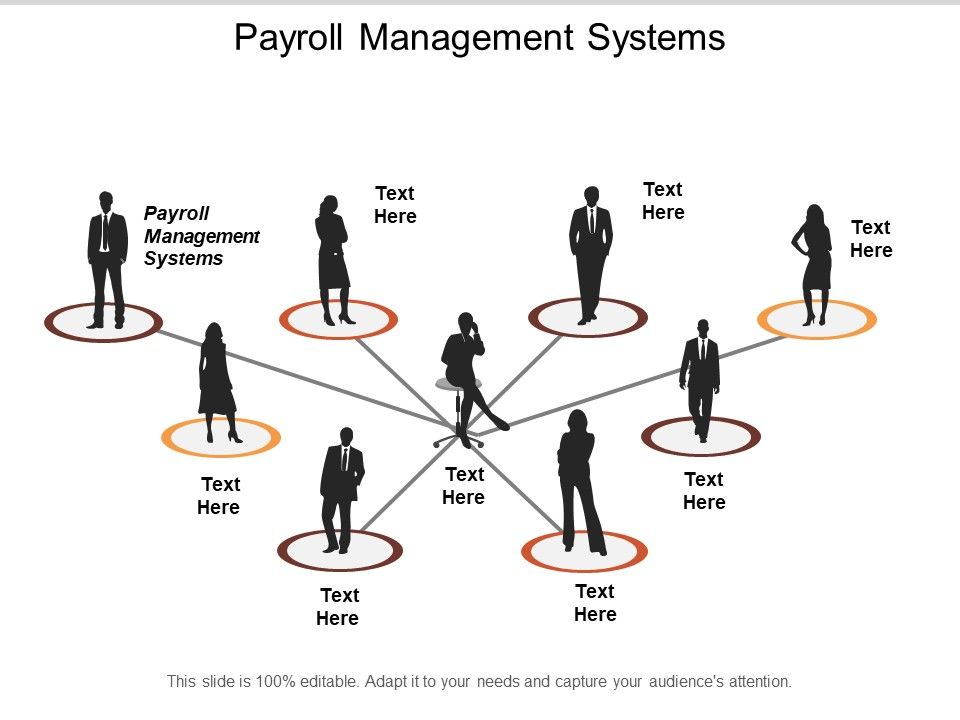 Payroll Management Systems

Payroll Management Systems

Text Here

Text Here

Text Here

Text Here

Text Here

Text Here

Text Here

Text Here

This slide is 100% editable. Adapt it to your needs and capture your audience's attention.