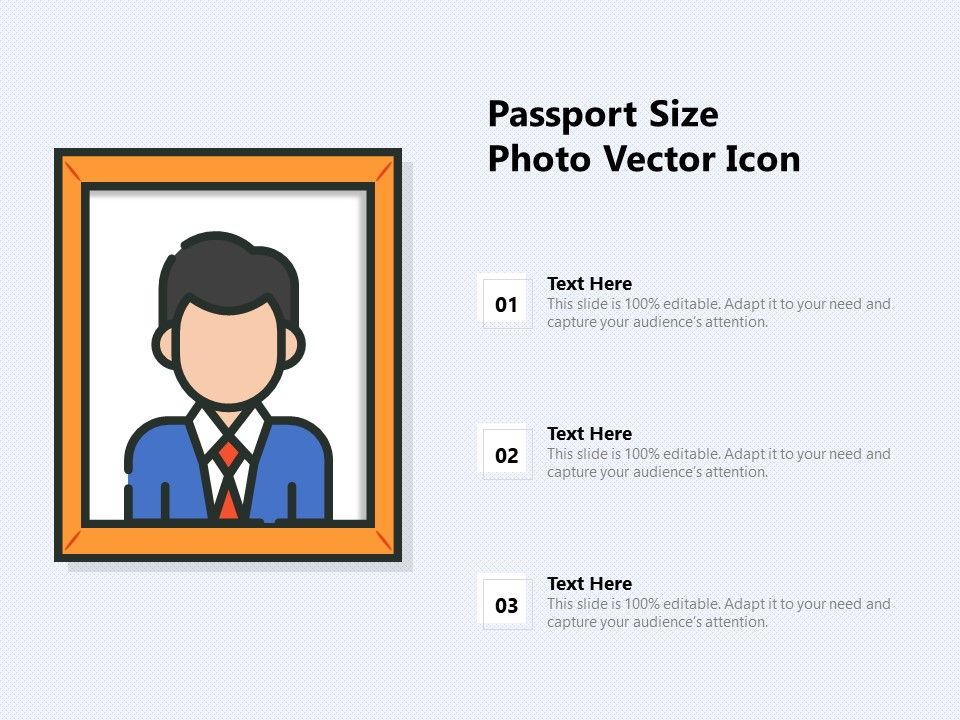 Passport Size Photo Vector Icon

01

Text Here
This slide is 100% editable. Adapt it to your need and capture your audience's attention.

02

Text Here
This slide is 100% editable. Adapt it to your need and capture your audience's attention.

03

Text Here
This slide is 100% editable. Adapt it to your need and capture your audience's attention.