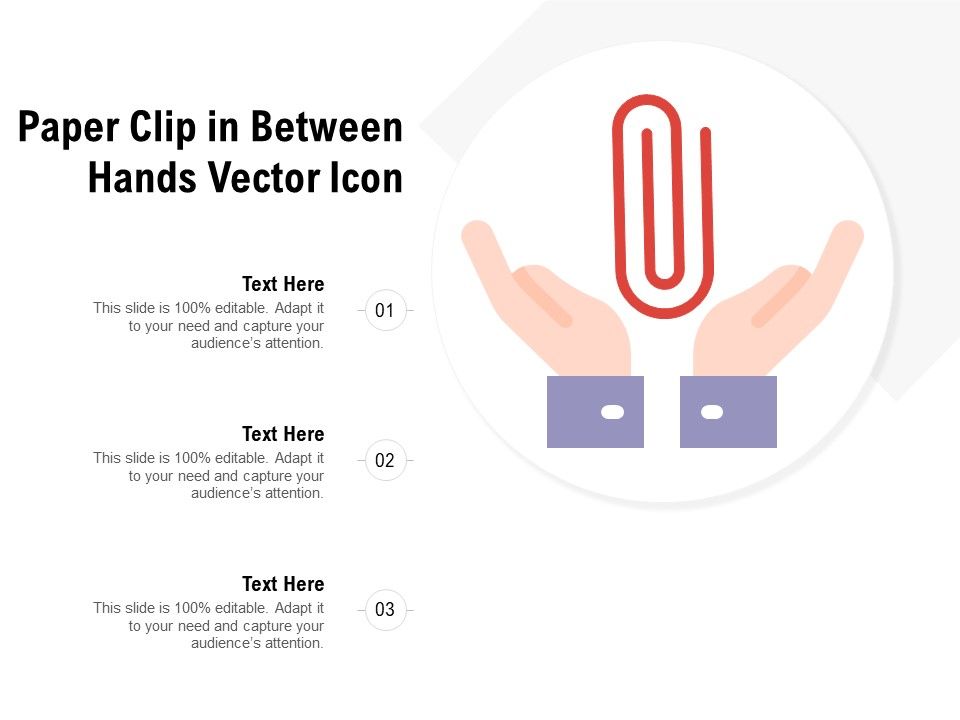 Paper Clip in Between Hands Vector Icon

Text Here
This slide is 100% editable. Adapt it to your need and capture your audience's attention.

01

Text Here
This slide is 100% editable. Adapt it to your need and capture your audience's attention.

02

Text Here
This slide is 100% editable. Adapt it to your need and capture your audience's attention.

03