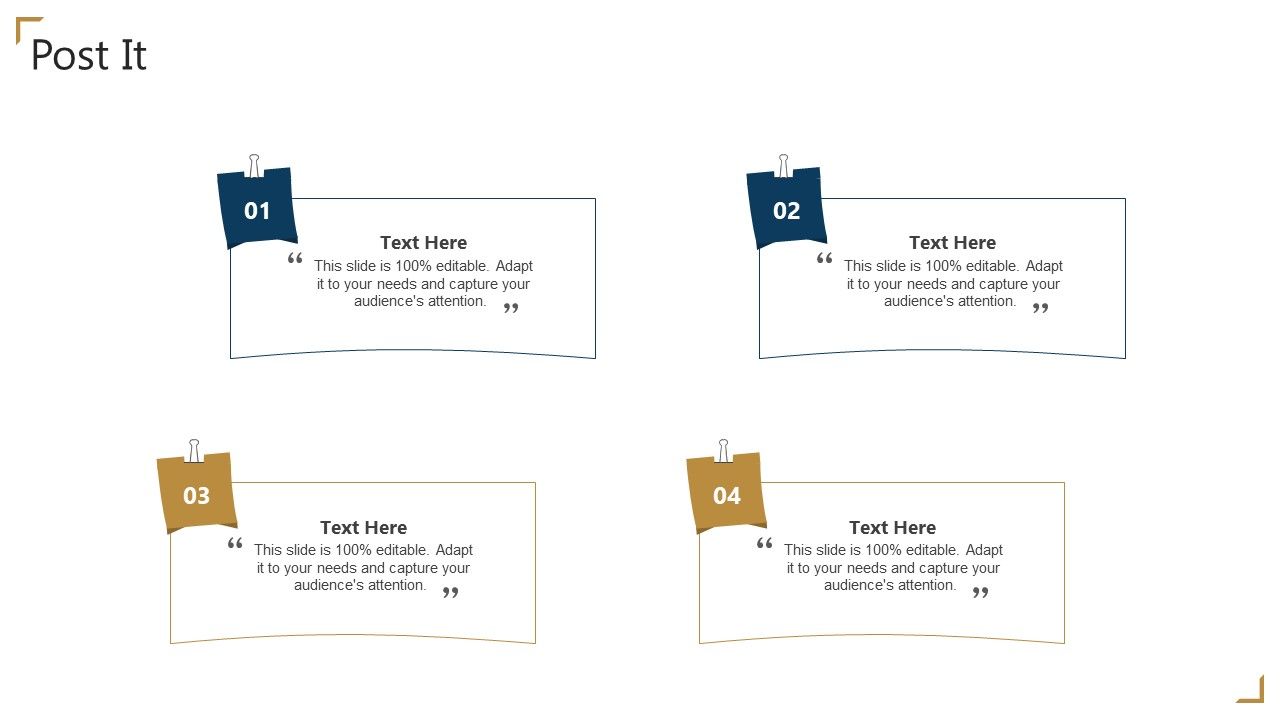 Post It

01

Text Here

“ This slide is 100% editable. Adapt it to your needs and capture your audience's attention. ”

02

Text Here

“ This slide is 100% editable. Adapt it to your needs and capture your audience's attention. ”

03

Text Here

“ This slide is 100% editable. Adapt it to your needs and capture your audience's attention. ”

04

Text Here

“ This slide is 100% editable. Adapt it to your needs and capture your audience's attention. ”