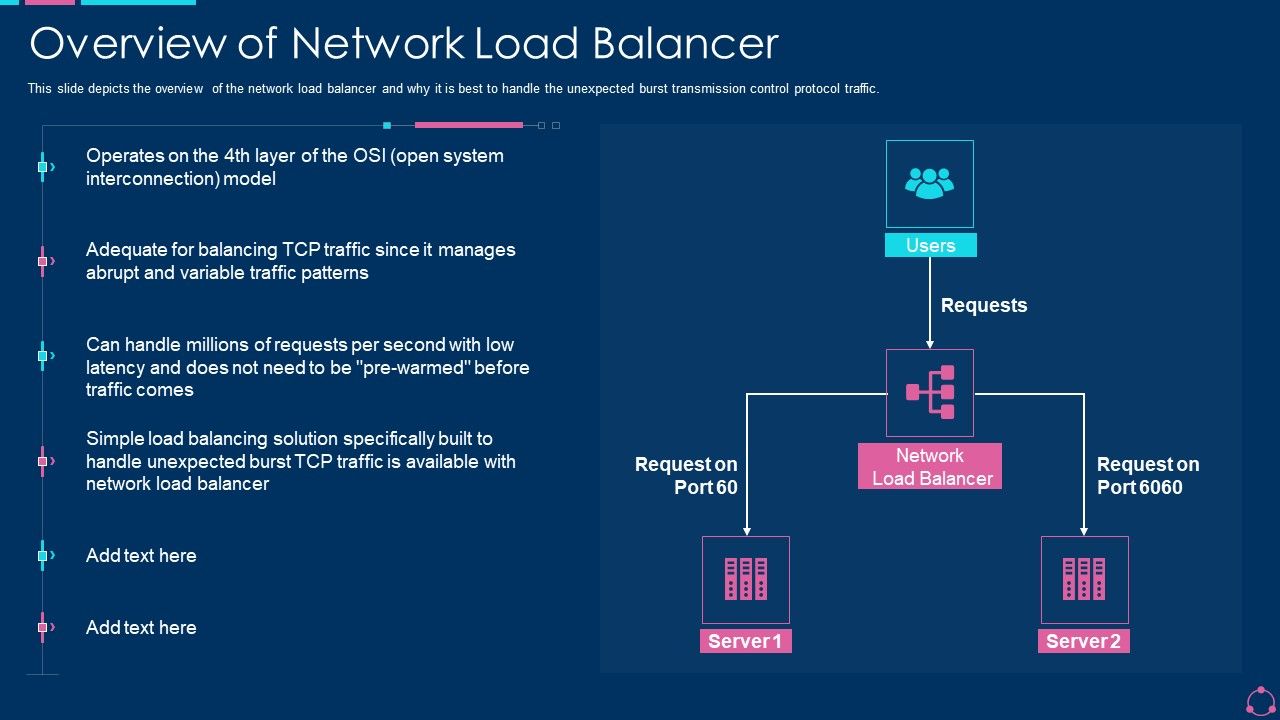 Overview of Network Load Balancer

This slide depicts the overview of the network load balancer and why it is best to handle the unexpected burst transmission control protocol traffic.

Operates on the 4th layer of the OSI (open system interconnection) model

Adequate for balancing TCP traffic since it manages abrupt and variable traffic patterns

Can handle millions of requests per second with low latency and does not need to be "pre-warmed" before traffic comes

Simple load balancing solution specifically built to handle unexpected burst TCP traffic is available with network load balancer

Add text here

Add text here

Users

Requests

Network Load Balancer

Request on Port 60

Request on Port 6060

Server 1

Server 2