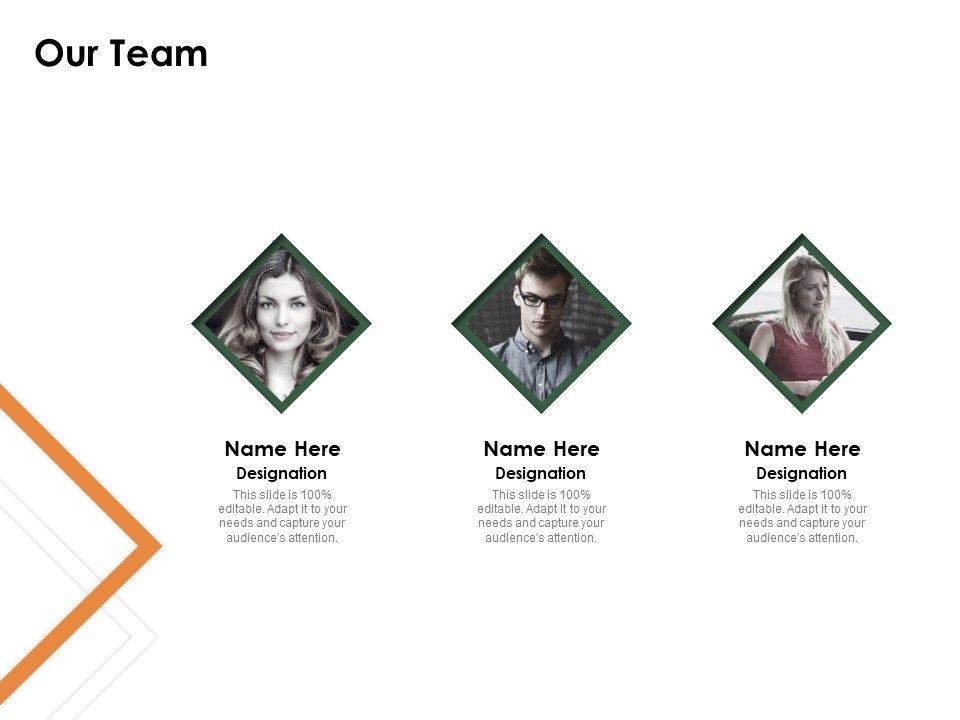 Our Team

Name Here
Designation
This slide is 100% editable. Adapt it to your needs and capture your audience's attention.

Name Here
Designation
This slide is 100% editable. Adapt it to your needs and capture your audience's attention.

Name Here
Designation
This slide is 100% editable. Adapt it to your needs and capture your audience's attention.