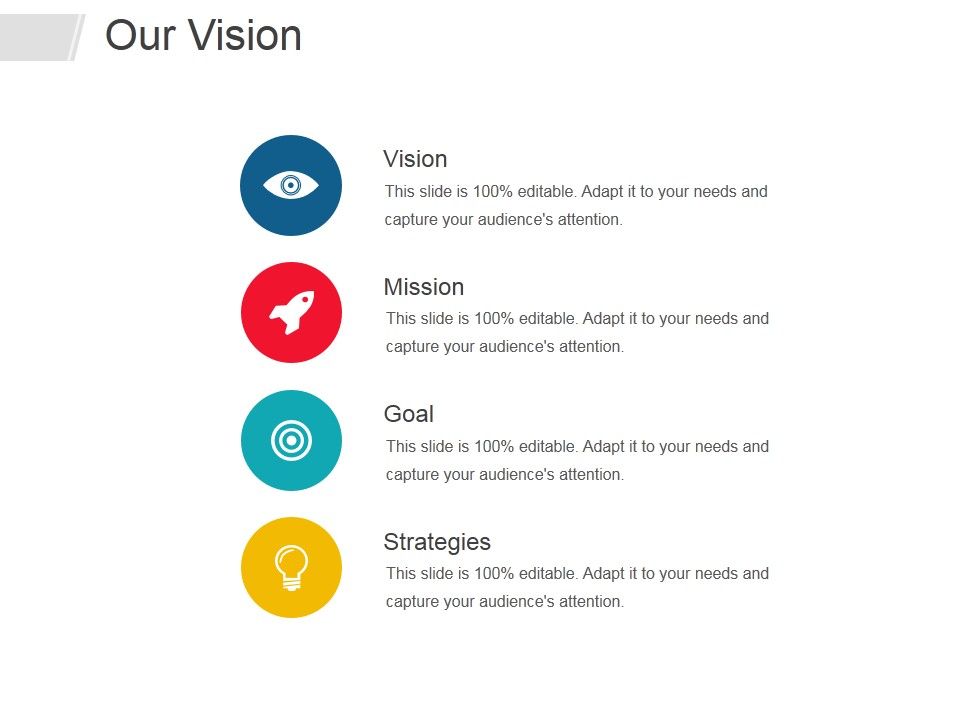 Our Vision

Vision
This slide is 100% editable. Adapt it to your needs and capture your audience's attention.

Mission
This slide is 100% editable. Adapt it to your needs and capture your audience's attention.

Goal
This slide is 100% editable. Adapt it to your needs and capture your audience's attention.

Strategies
This slide is 100% editable. Adapt it to your needs and capture your audience's attention.