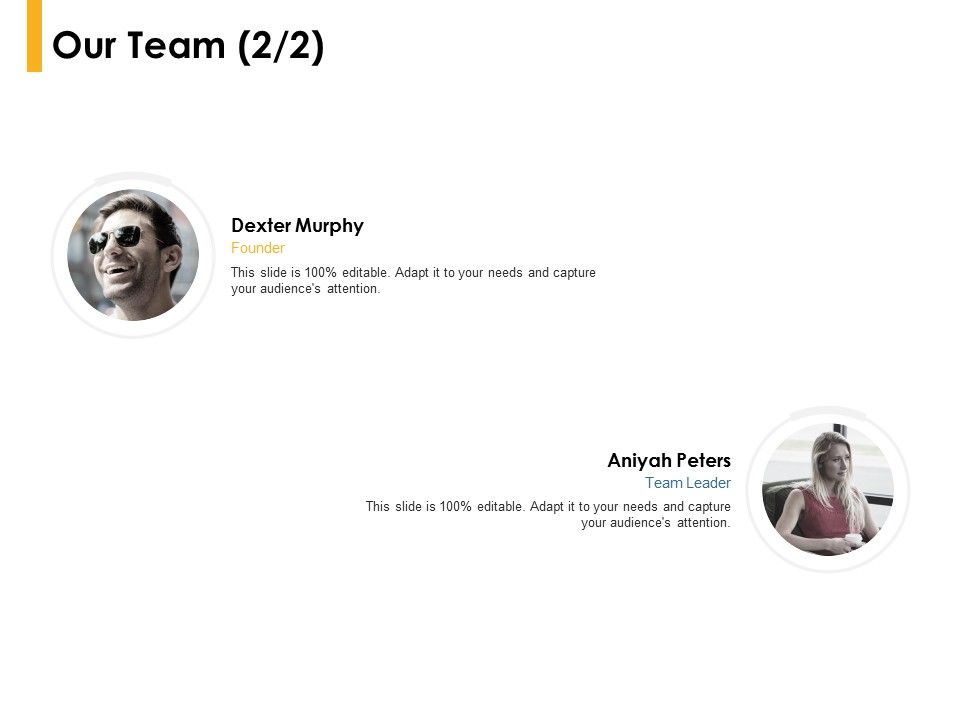 Our Team (2/2)

Dexter Murphy
Founder
This slide is 100% editable. Adapt it to your needs and capture your audience's attention.

Aniyah Peters
Team Leader
This slide is 100% editable. Adapt it to your needs and capture your audience's attention.