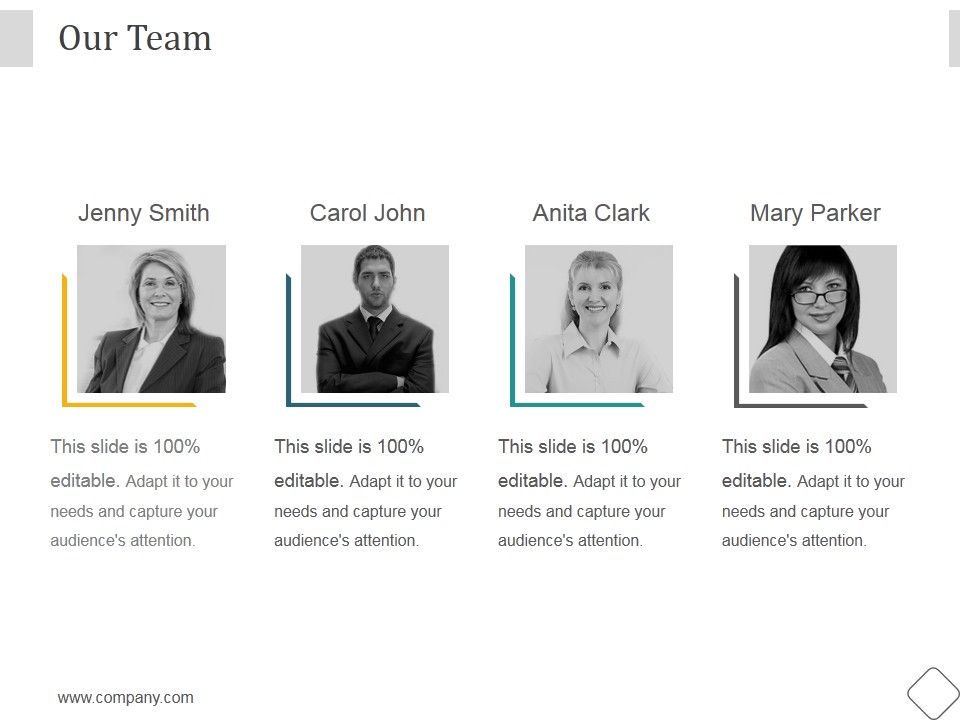 Our Team

Jenny Smith

This slide is 100% editable. Adapt it to your needs and capture your audience's attention.

Carol John

This slide is 100% editable. Adapt it to your needs and capture your audience's attention.

Anita Clark

This slide is 100% editable. Adapt it to your needs and capture your audience's attention.

Mary Parker

This slide is 100% editable. Adapt it to your needs and capture your audience's attention.

www.company.com