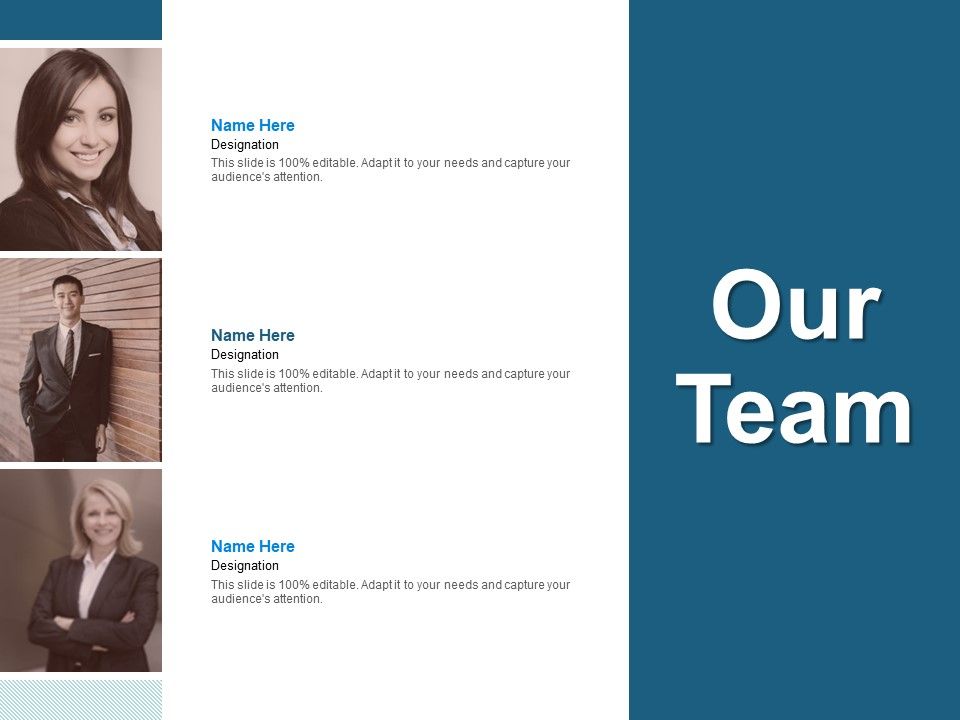 Name Here
Designation
This slide is 100% editable. Adapt it to your needs and capture your audience's attention.

Name Here
Designation
This slide is 100% editable. Adapt it to your needs and capture your audience's attention.

Name Here
Designation
This slide is 100% editable. Adapt it to your needs and capture your audience's attention.

Our Team