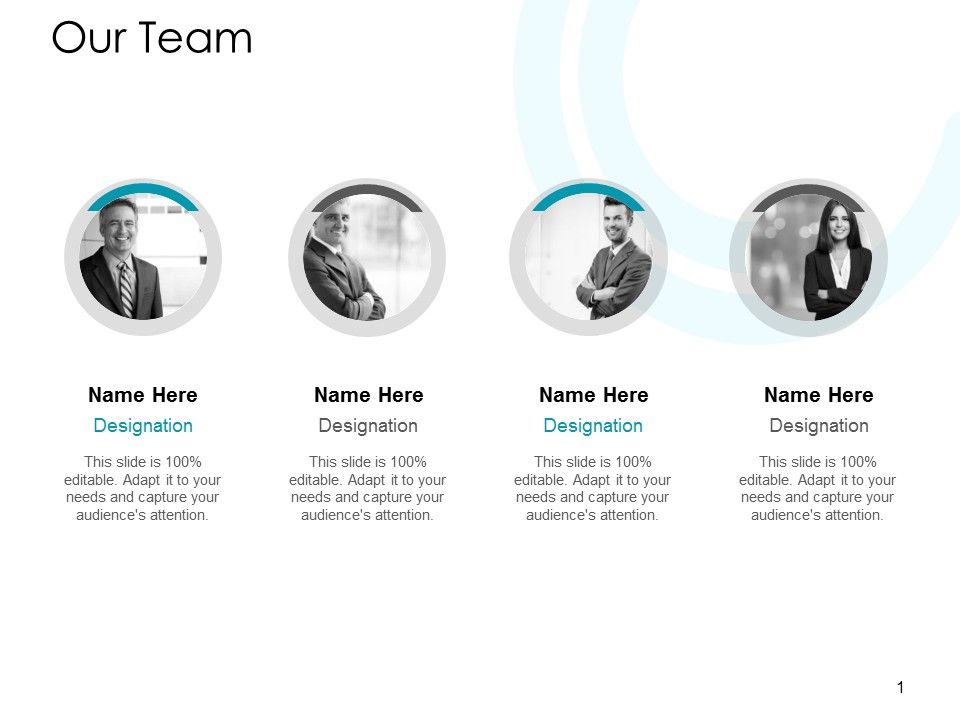 Our Team

Name Here

Designation

This slide is 100% editable. Adapt it to your needs and capture your audience's attention.

Name Here

Designation

This slide is 100% editable. Adapt it to your needs and capture your audience's attention.

Name Here

Designation

This slide is 100% editable. Adapt it to your needs and capture your audience's attention.

Name Here

Designation

This slide is 100% editable. Adapt it to your needs and capture your audience's attention.

1