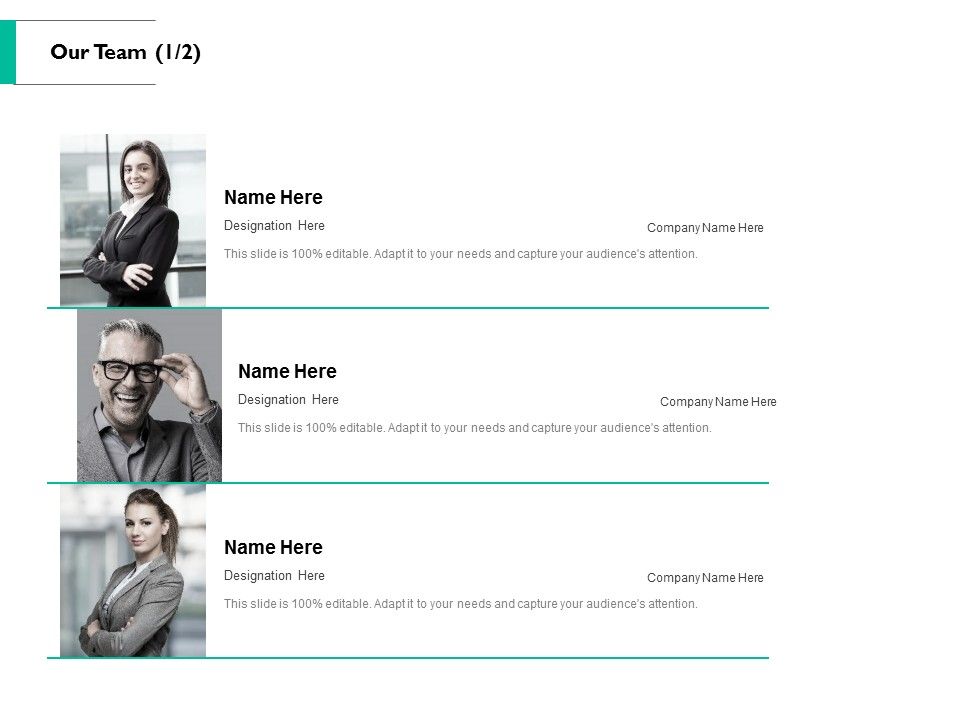 Our Team (1/2)

Name Here
Designation Here
Company Name Here
This slide is 100% editable. Adapt it to your needs and capture your audience's attention.

Name Here
Designation Here
Company Name Here
This slide is 100% editable. Adapt it to your needs and capture your audience's attention.

Name Here
Designation Here
Company Name Here
This slide is 100% editable. Adapt it to your needs and capture your audience's attention.