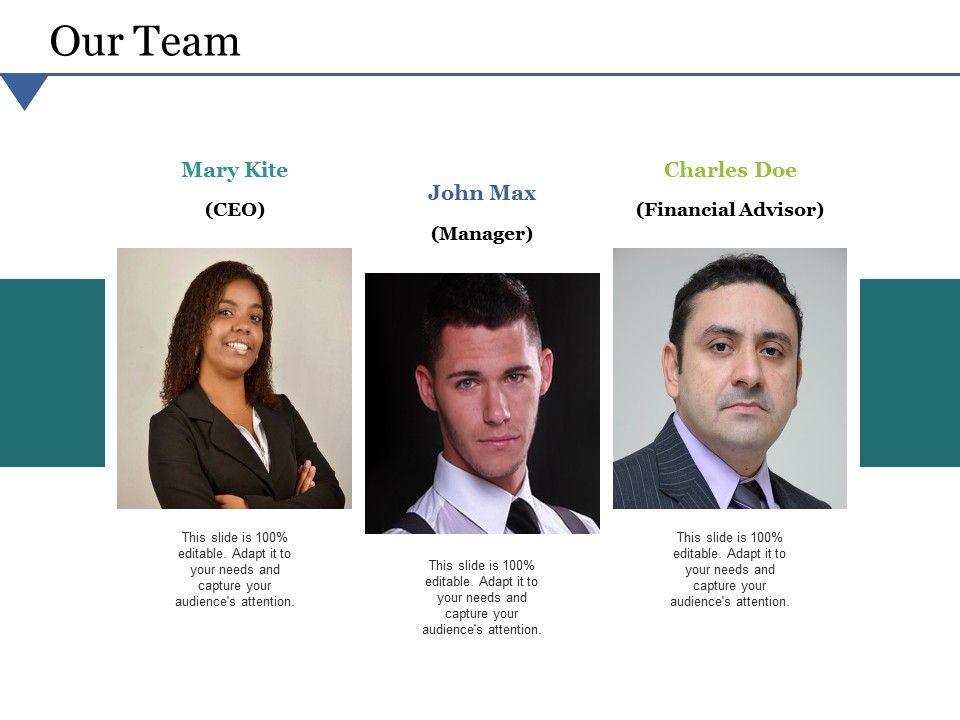 Our Team

Mary Kite

(CEO)

This slide is 100% editable. Adapt it to your needs and capture your audience's attention.

John Max

(Manager)

This slide is 100% editable. Adapt it to your needs and capture your audience's attention.

Charles Doe

(Financial Advisor)

This slide is 100% editable. Adapt it to your needs and capture your audience's attention.