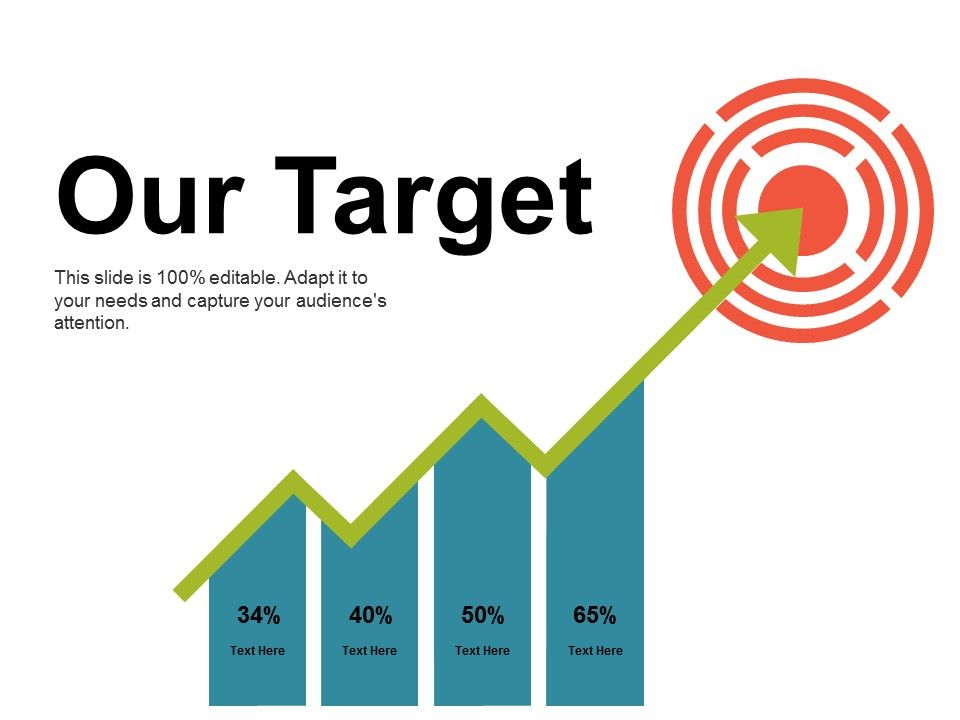 Our Target

This slide is 100% editable. Adapt it to your needs and capture your audience's attention.

34%
Text Here

40%
Text Here

50%
Text Here

65%
Text Here