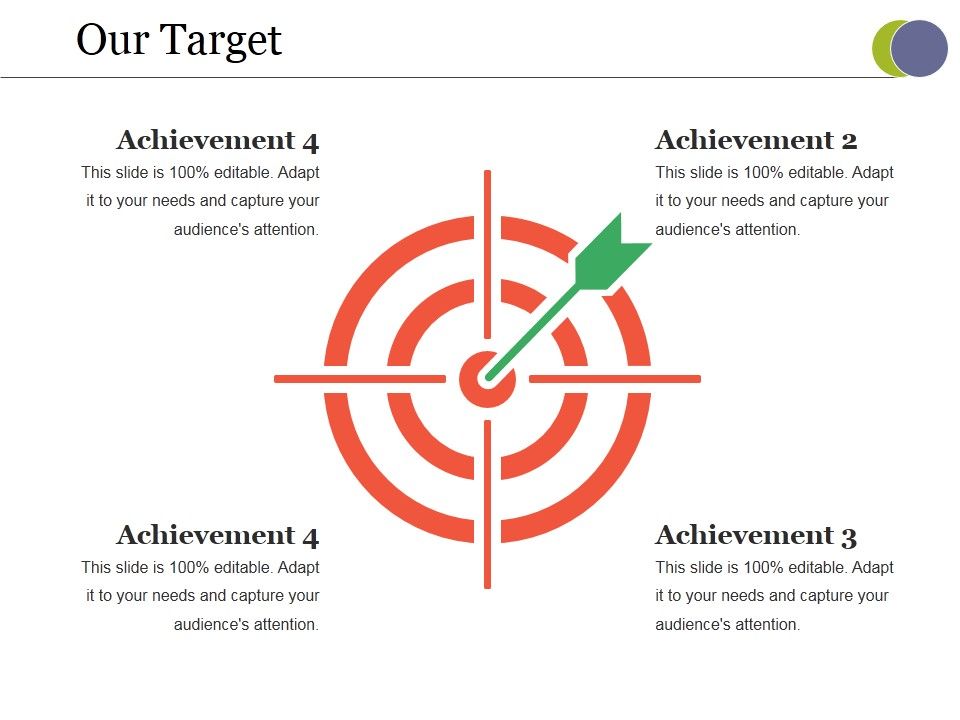 Our Target

Achievement 4
This slide is 100% editable. Adapt it to your needs and capture your audience's attention.

Achievement 2
This slide is 100% editable. Adapt it to your needs and capture your audience's attention.

Achievement 4
This slide is 100% editable. Adapt it to your needs and capture your audience's attention.

Achievement 3
This slide is 100% editable. Adapt it to your needs and capture your audience's attention.