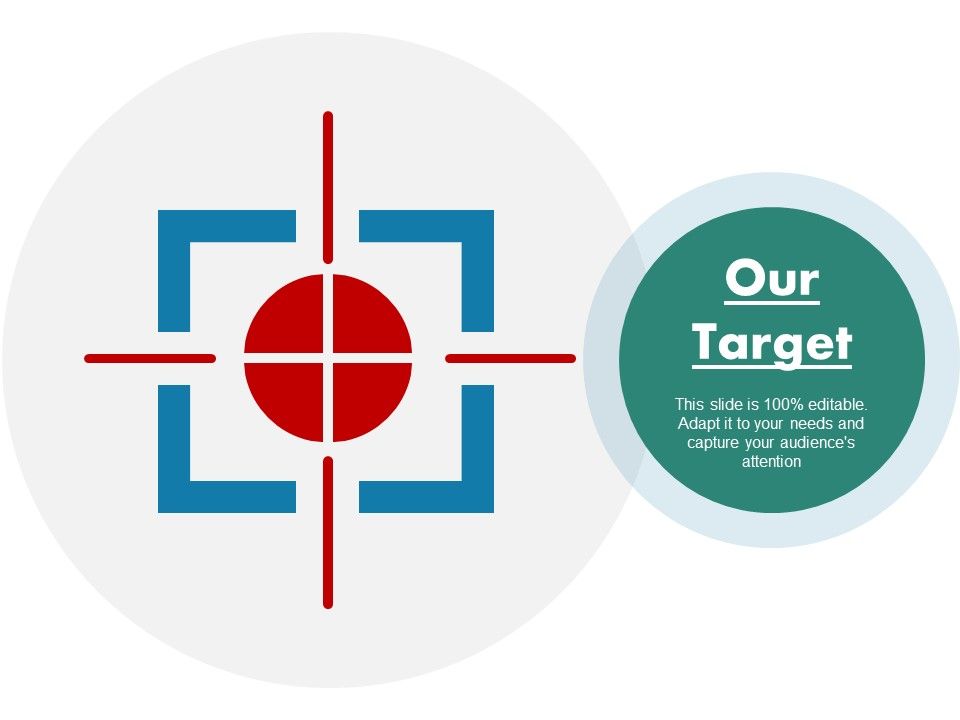 Our Target

This slide is 100% editable. Adapt it to your needs and capture your audience's attention