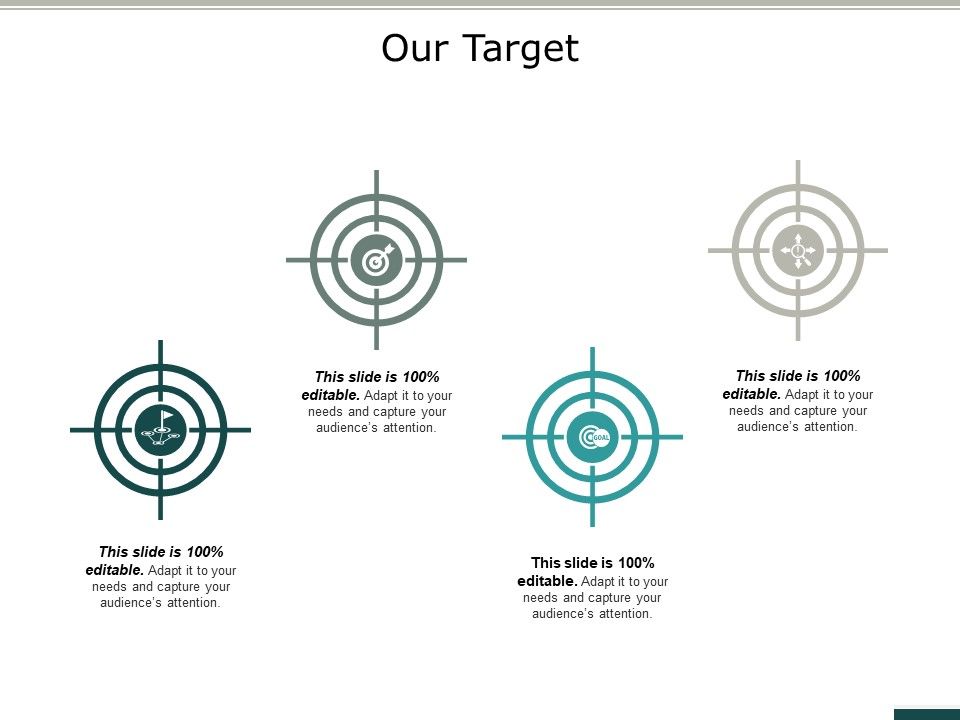 Our Target

This slide is 100% editable. Adapt it to your needs and capture your audience's attention.

This slide is 100% editable. Adapt it to your needs and capture your audience's attention.

GOAL

This slide is 100% editable. Adapt it to your needs and capture your audience's attention.

This slide is 100% editable. Adapt it to your needs and capture your audience's attention.