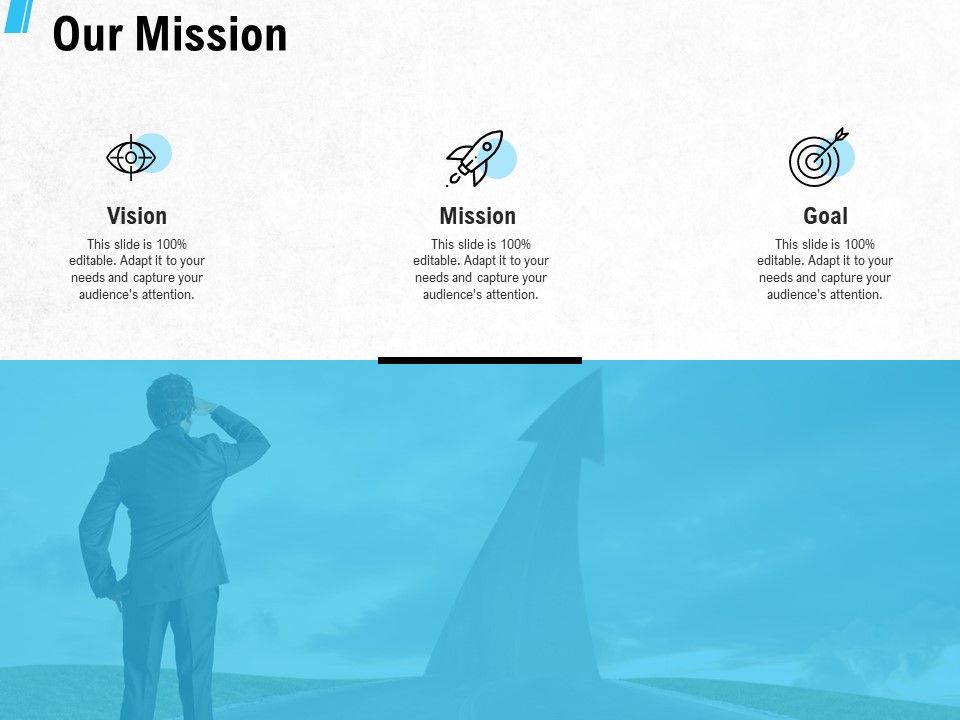 Our Mission

Vision

This slide is 100% editable. Adapt it to your needs and capture your audience's attention.

Mission

This slide is 100% editable. Adapt it to your needs and capture your audience's attention.

Goal

This slide is 100% editable. Adapt it to your needs and capture your audience's attention.