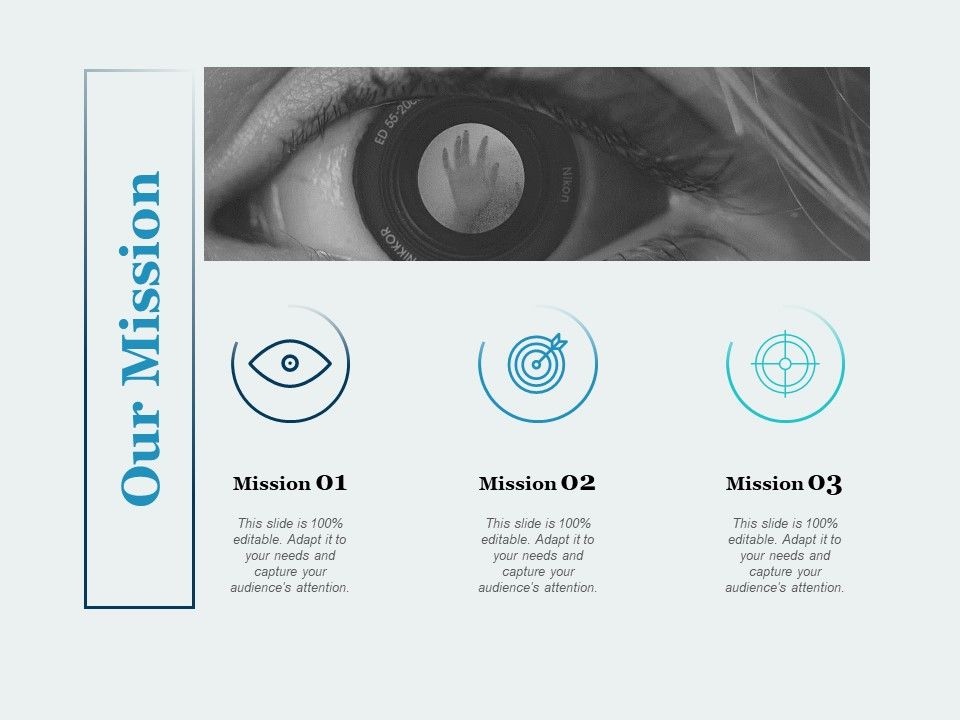 Our Mission

ED 55-200

Nikon

NIKKOR

Mission 01

This slide is 100% editable. Adapt it to your needs and capture your audience's attention.

Mission 02

This slide is 100% editable. Adapt it to your needs and capture your audience's attention.

Mission 03

This slide is 100% editable. Adapt it to your needs and capture your audience's attention.