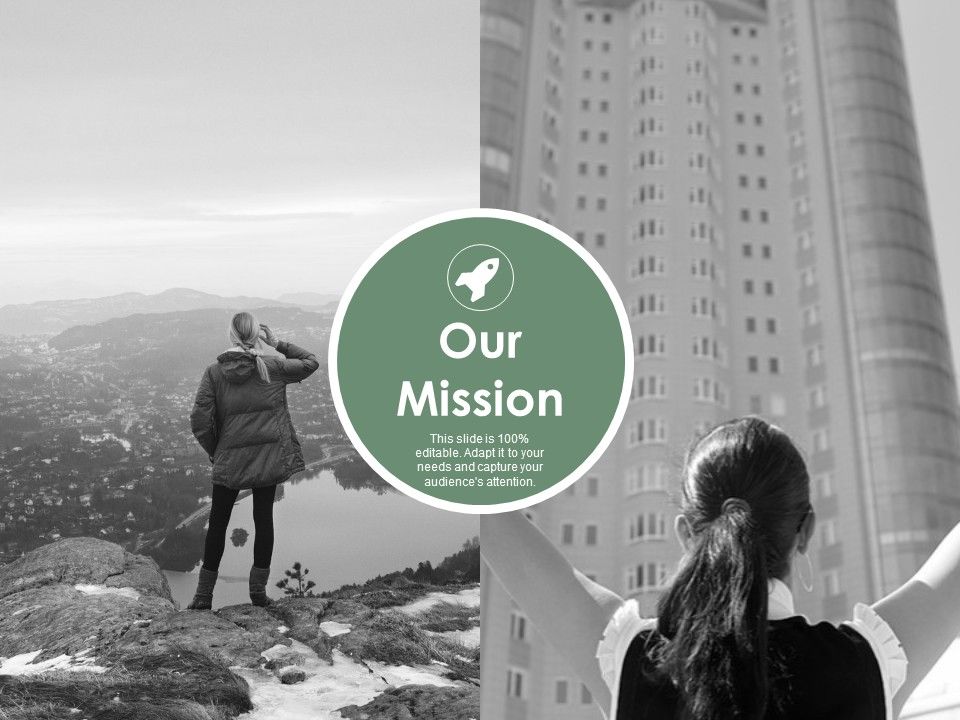 Our Mission

This slide is 100% editable. Adapt it to your needs and capture your audience's attention.