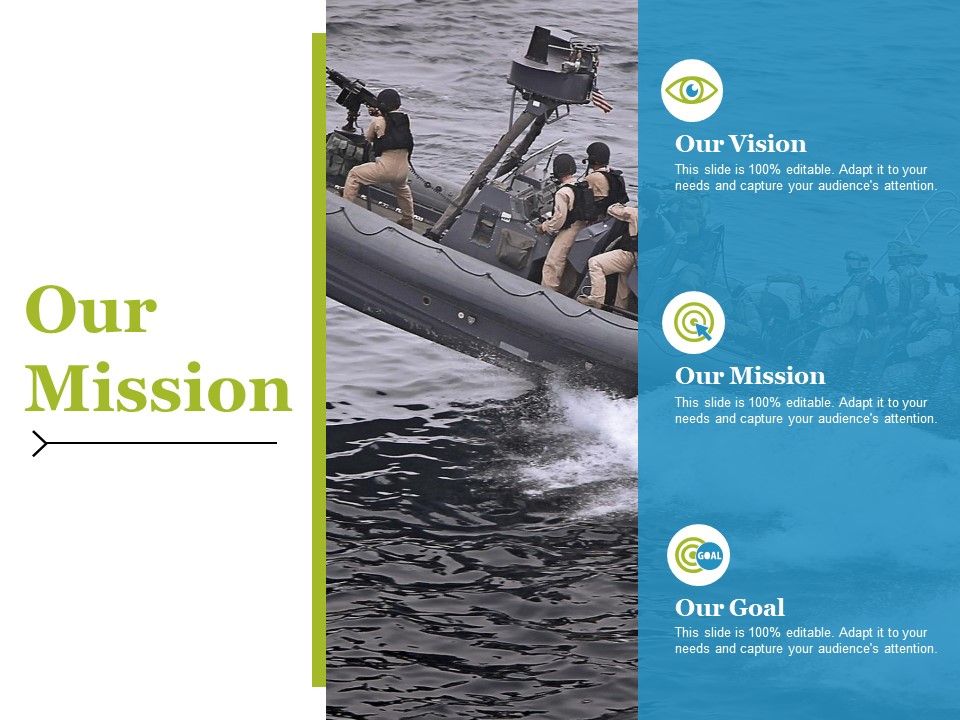 Our Mission

Our Vision
This slide is 100% editable. Adapt it to your needs and capture your audience's attention.

Our Mission
This slide is 100% editable. Adapt it to your needs and capture your audience's attention.

GOAL

Our Goal
This slide is 100% editable. Adapt it to your needs and capture your audience's attention.