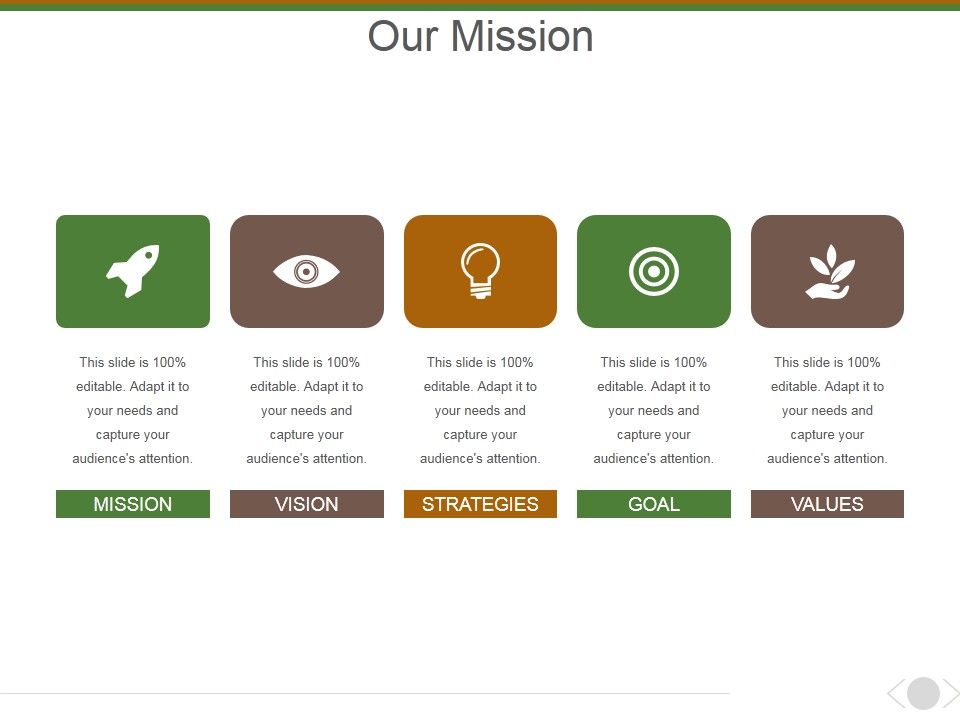 Our Mission

This slide is 100% editable. Adapt it to your needs and capture your audience's attention.

MISSION

This slide is 100% editable. Adapt it to your needs and capture your audience's attention.

VISION

This slide is 100% editable. Adapt it to your needs and capture your audience's attention.

STRATEGIES

This slide is 100% editable. Adapt it to your needs and capture your audience's attention.

GOAL

This slide is 100% editable. Adapt it to your needs and capture your audience's attention.

VALUES