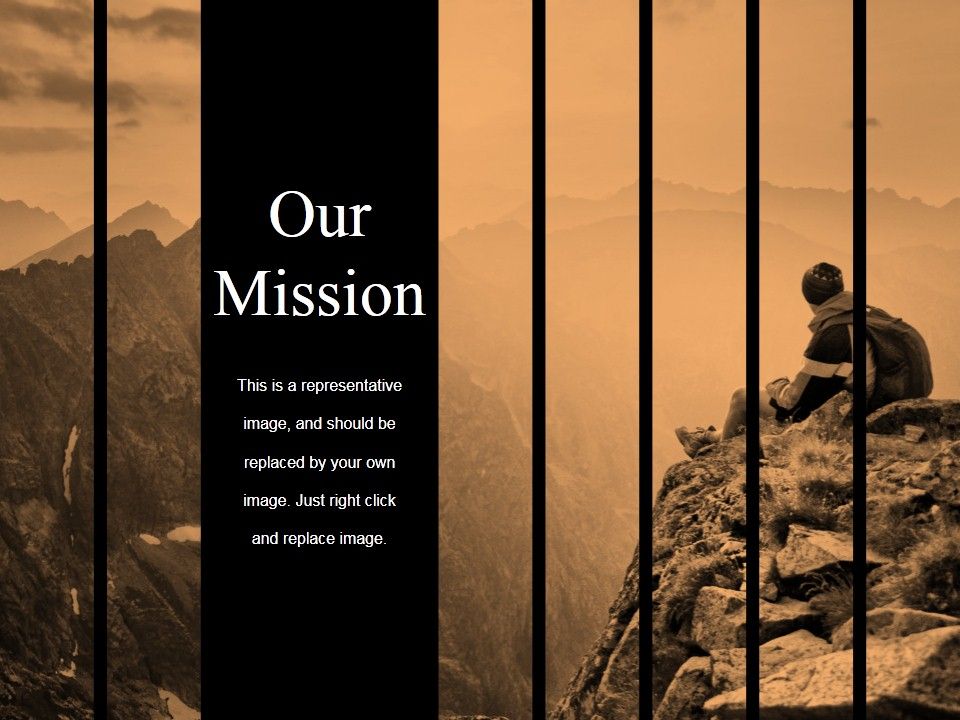 Our Mission

This is a representative image, and should be replaced by your own image. Just right click and replace image.