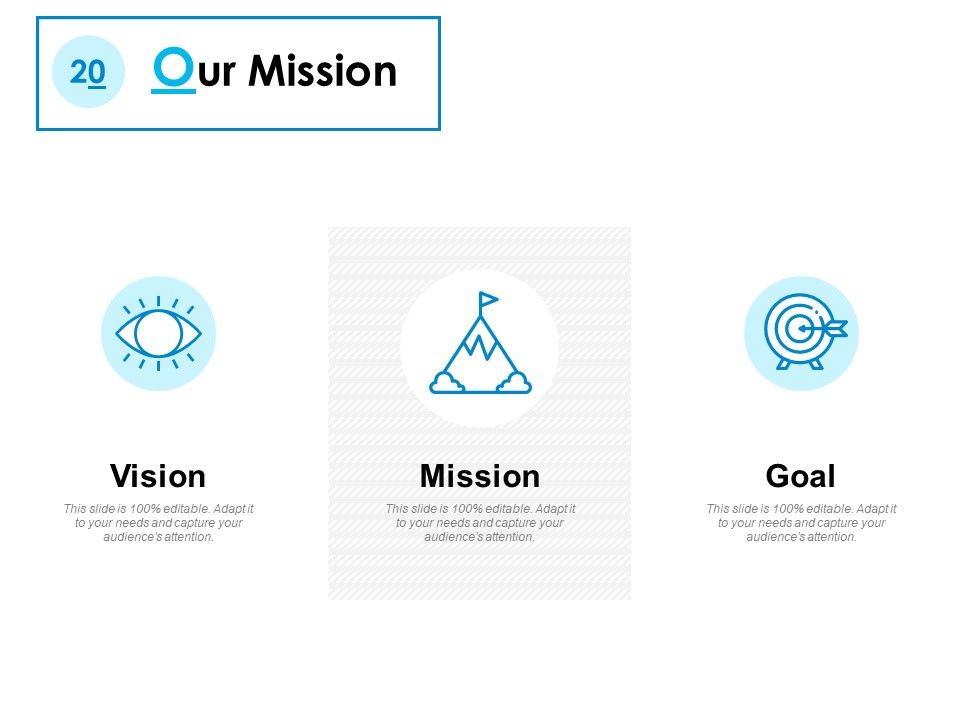 20

Our Mission

Vision

This slide is 100% editable. Adapt it to your needs and capture your audience's attention.

Mission

This slide is 100% editable. Adapt it to your needs and capture your audience's attention.

Goal

This slide is 100% editable. Adapt it to your needs and capture your audience's attention.