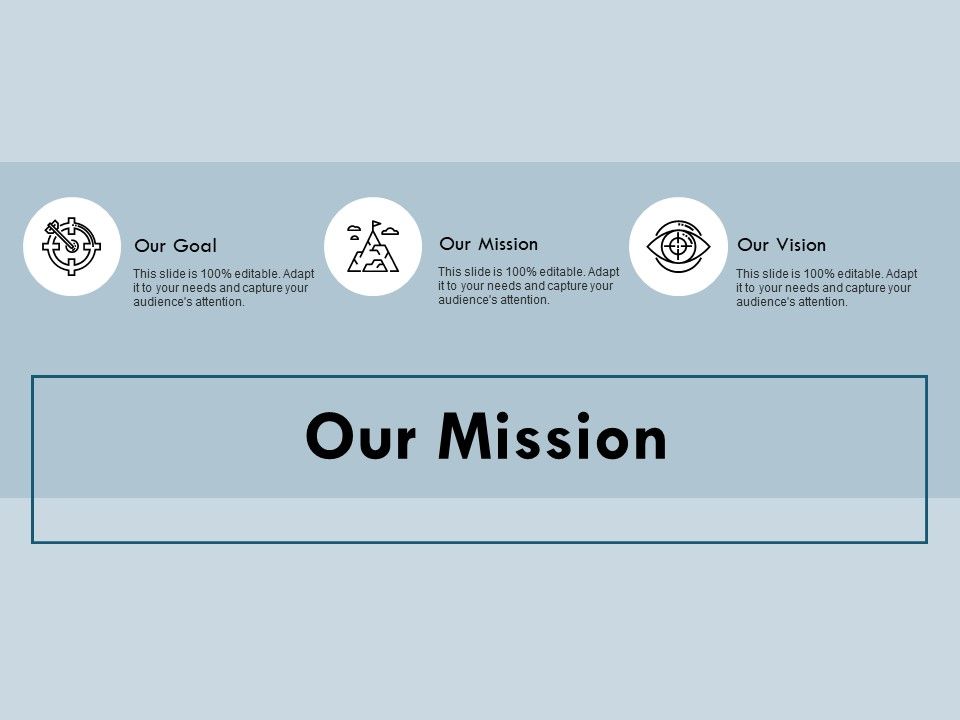 Our Goal

This slide is 100% editable. Adapt it to your needs and capture your audience's attention.

Our Mission

This slide is 100% editable. Adapt it to your needs and capture your audience's attention.

Our Vision

This slide is 100% editable. Adapt it to your needs and capture your audience's attention.

Our Mission