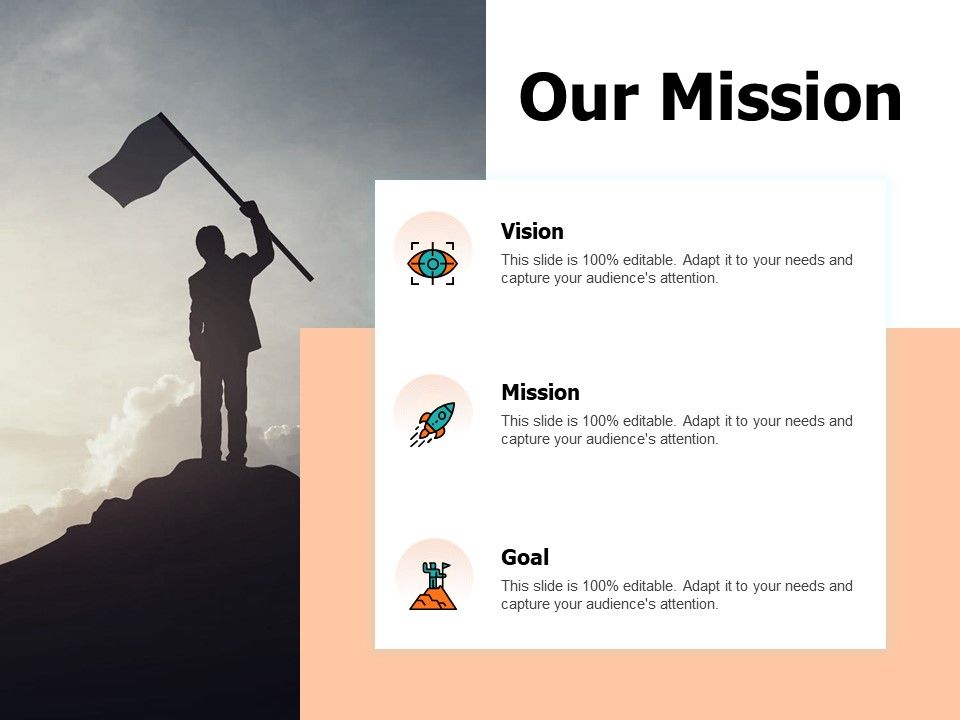 Our Mission

Vision

This slide is 100% editable. Adapt it to your needs and capture your audience's attention.

Mission

This slide is 100% editable. Adapt it to your needs and capture your audience's attention.

Goal

This slide is 100% editable. Adapt it to your needs and capture your audience's attention.