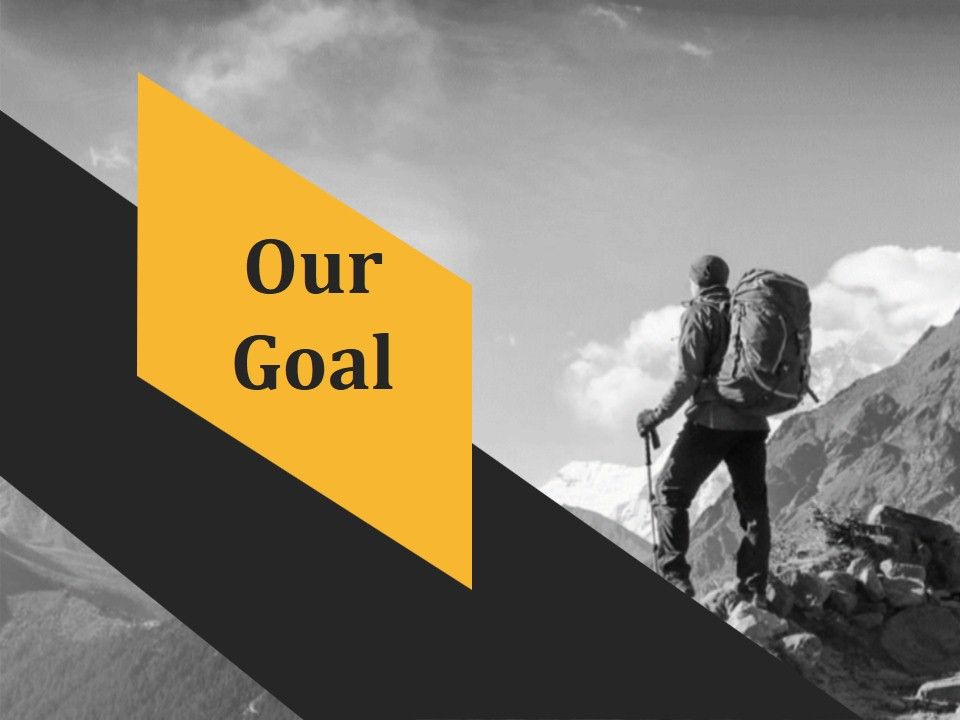 Our Goal