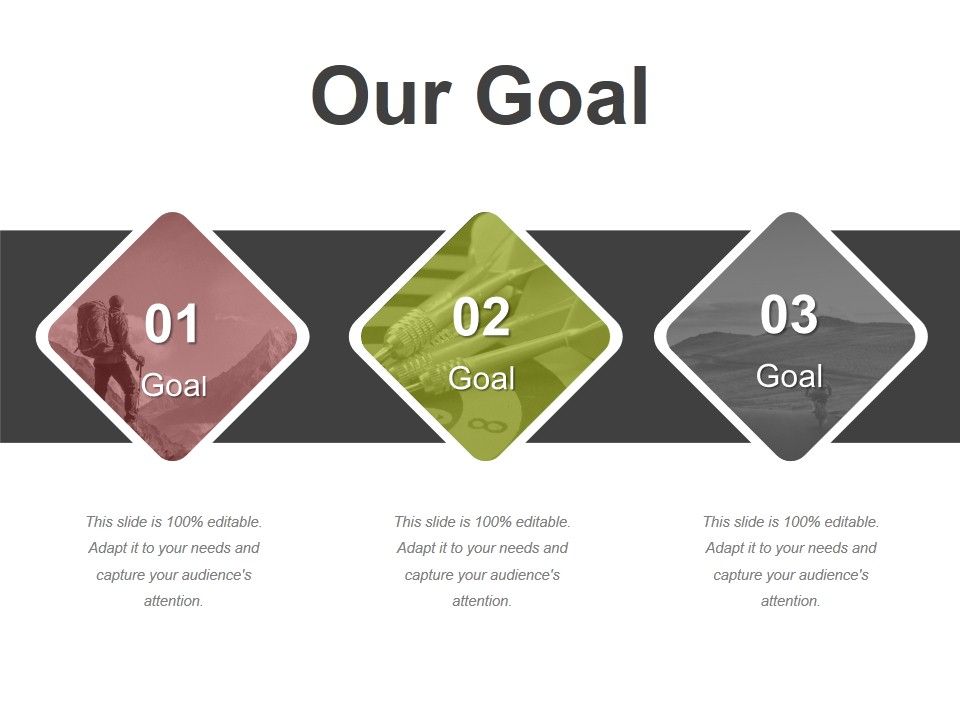 Our Goal

01
Goal

02
Goal

03
Goal

This slide is 100% editable. Adapt it to your needs and capture your audience's attention.

This slide is 100% editable. Adapt it to your needs and capture your audience's attention.

This slide is 100% editable. Adapt it to your needs and capture your audience's attention.