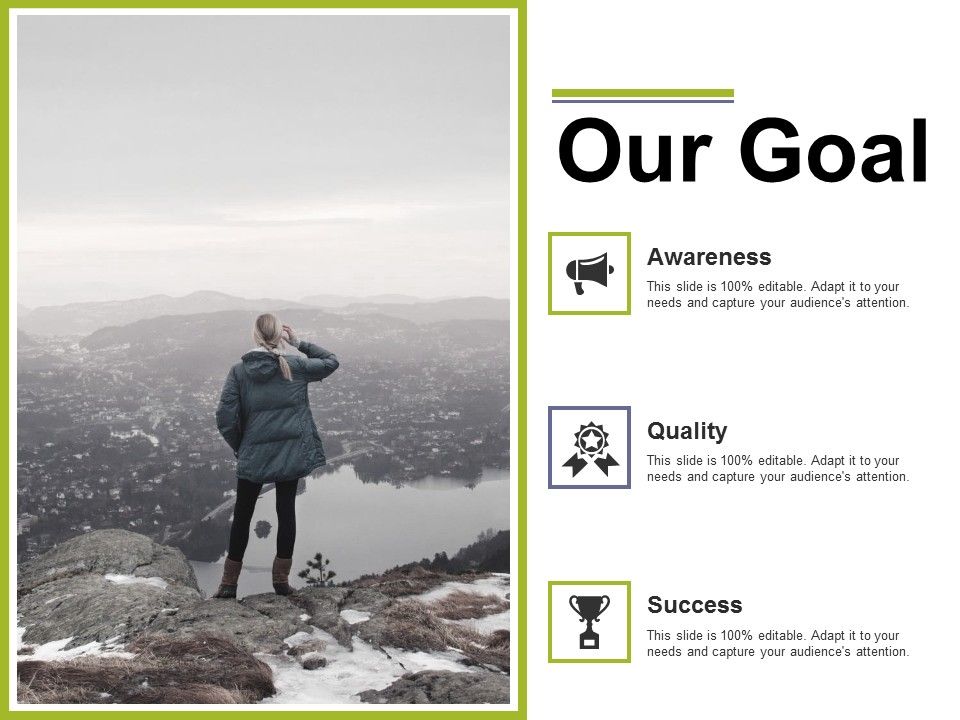 Our Goal

Awareness

This slide is 100% editable. Adapt it to your needs and capture your audience's attention.

Quality

This slide is 100% editable. Adapt it to your needs and capture your audience's attention.

Success

This slide is 100% editable. Adapt it to your needs and capture your audience's attention.