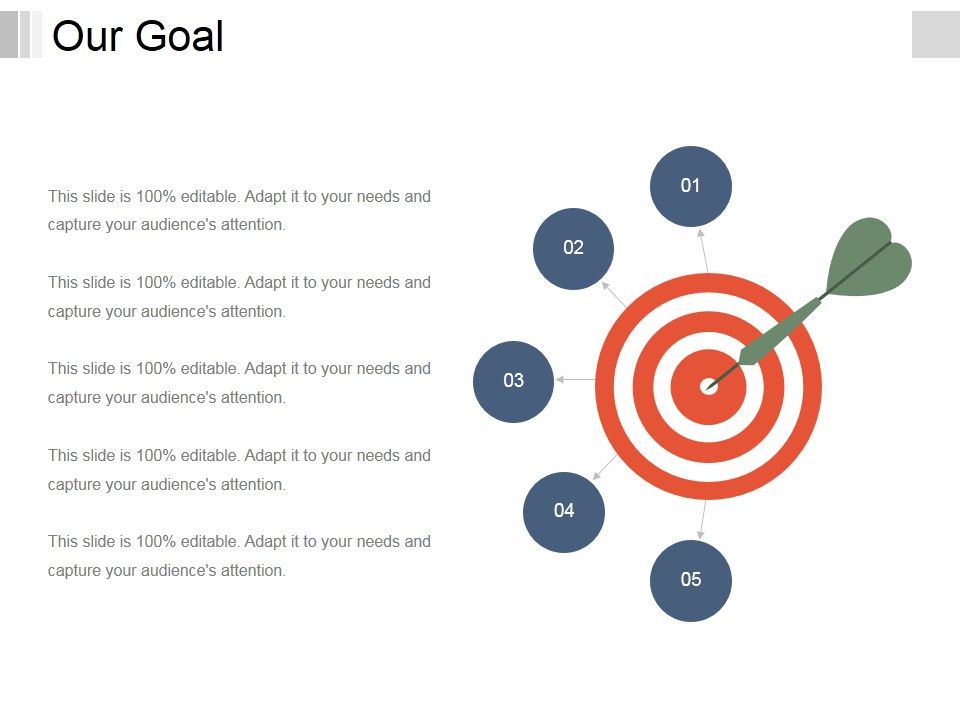 Our Goal

This slide is 100% editable. Adapt it to your needs and capture your audience's attention.

This slide is 100% editable. Adapt it to your needs and capture your audience's attention.

This slide is 100% editable. Adapt it to your needs and capture your audience's attention.

This slide is 100% editable. Adapt it to your needs and capture your audience's attention.

This slide is 100% editable. Adapt it to your needs and capture your audience's attention.

01

02

03

04

05