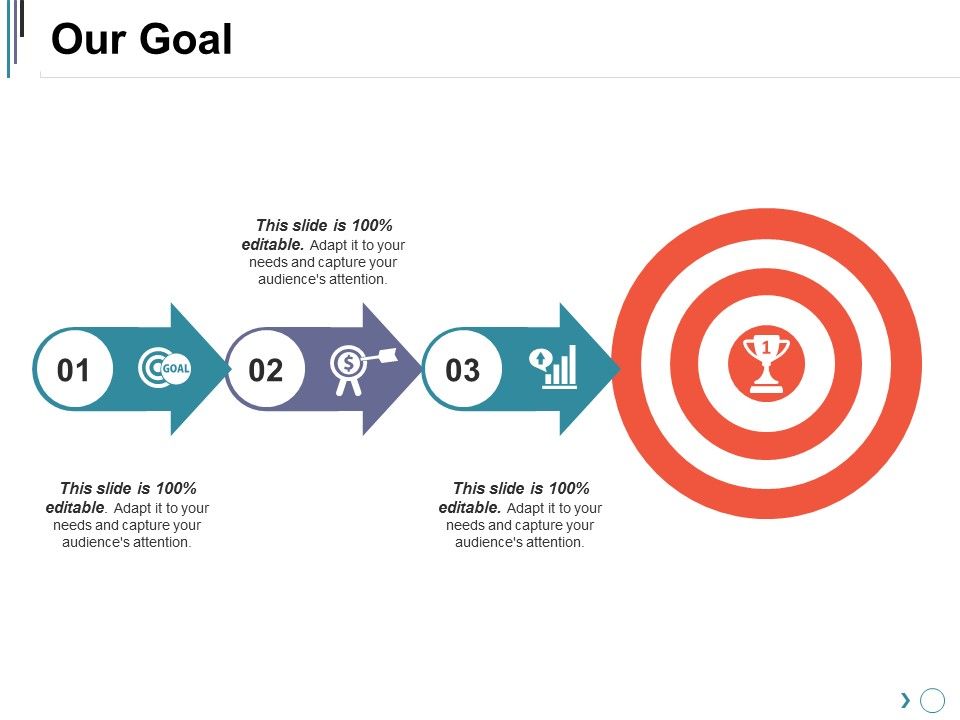 Our Goal

This slide is 100% editable. Adapt it to your needs and capture your audience's attention.

01

GOAL

02

$

03

1

This slide is 100% editable. Adapt it to your needs and capture your audience's attention.

This slide is 100% editable. Adapt it to your needs and capture your audience's attention.