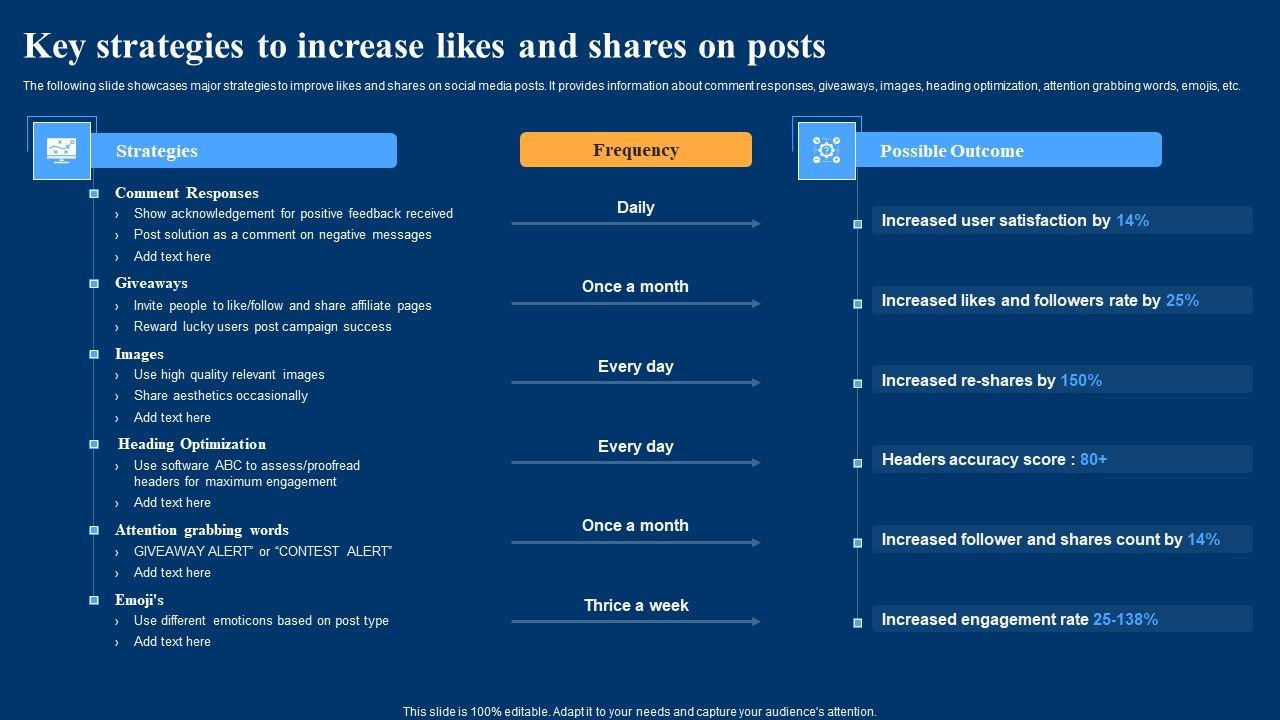 Key strategies to increase likes and shares on posts

The following slide showcases major strategies to improve likes and shares on social media posts. It provides information about comment responses, giveaways, images, heading optimization, attention grabbing words, emojis, etc.

Strategies

Comment Responses
› Show acknowledgement for positive feedback received
› Post solution as a comment on negative messages
› Add text here

Giveaways
› Invite people to like/follow and share affiliate pages
› Reward lucky users post campaign success

Images
› Use high quality relevant images
› Share aesthetics occasionally
› Add text here

Heading Optimization
› Use software ABC to assess/proofread headers for maximum engagement
› Add text here

Attention grabbing words
› GIVEAWAY ALERT" or "CONTEST ALERT"
› Add text here

Emoji's
› Use different emoticons based on post type
› Add text here

Frequency

Daily

Once a month

Every day

Every day

Once a month

Thrice a week

Possible Outcome

Increased user satisfaction by 14%

Increased likes and followers rate by 25%

Increased re-shares by 150%

Headers accuracy score : 80+

Increased follower and shares count by 14%

Increased engagement rate 25-138%

This slide is 100% editable. Adapt it to your needs and capture your audience's attention.